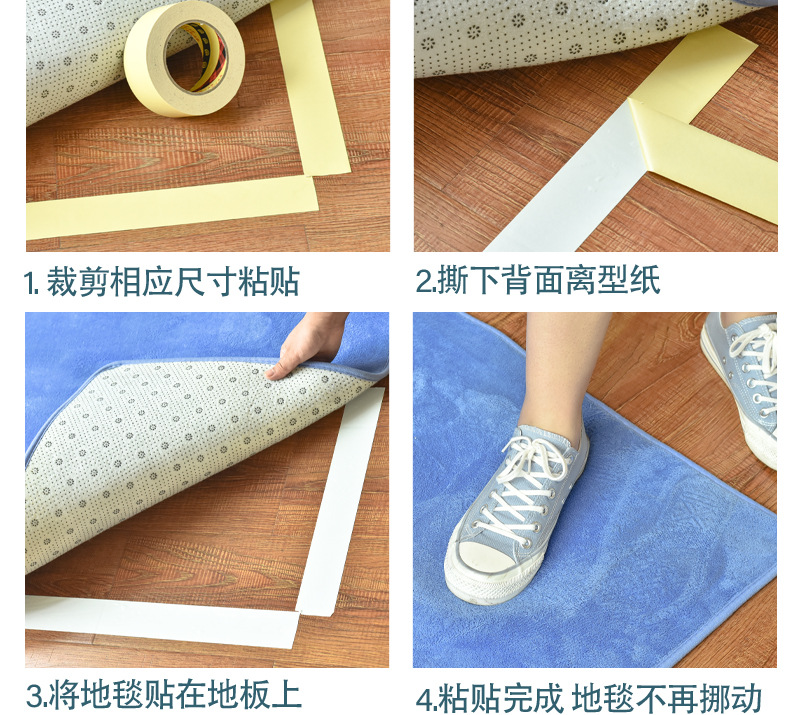 1. 裁剪相应尺寸粘贴

2.撕下背面离型纸

3.将地毯贴在地板上

4.粘贴完成 地毯不再挪动