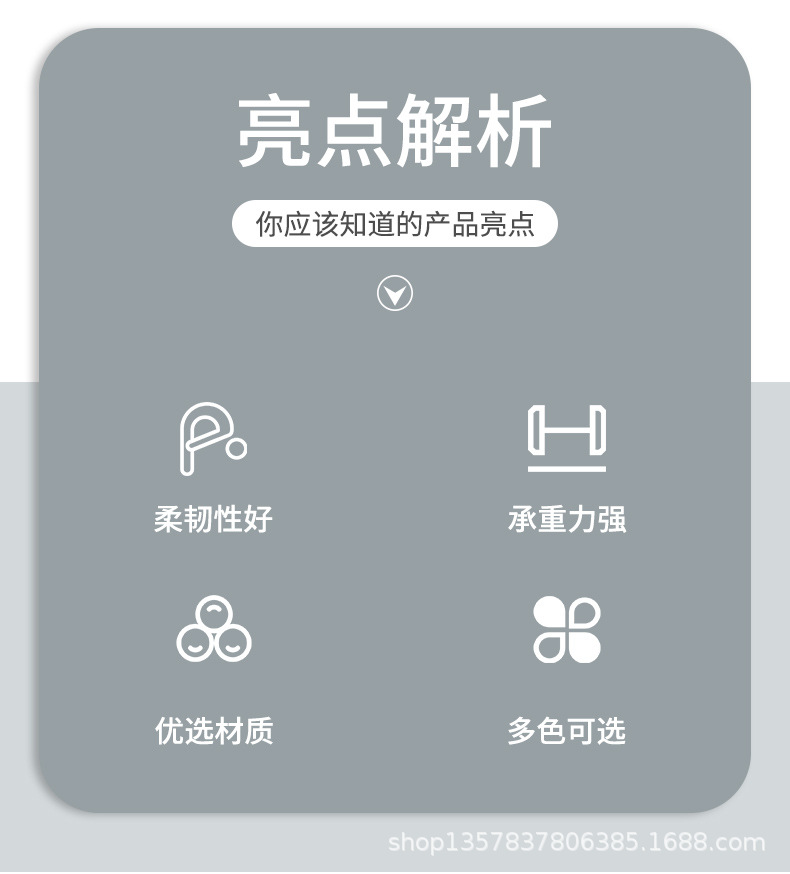 亮点解析

你应该知道的产品亮点

柔韧性好

承重力强

优选材质

多色可选

shop1357837806385.1688.com