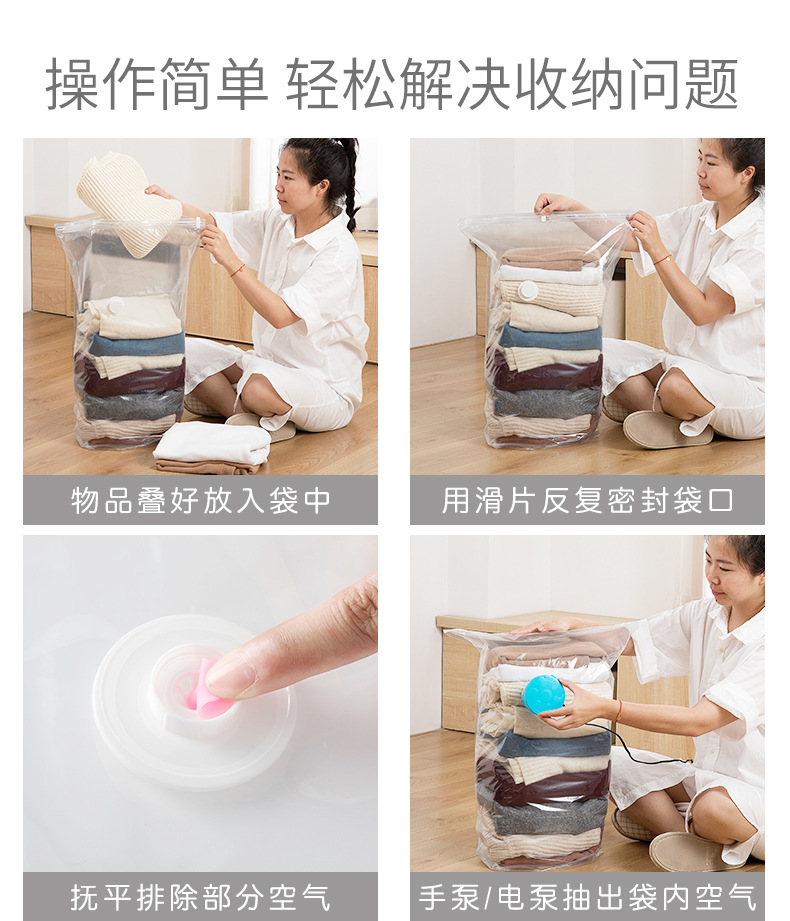 操作简单 轻松解决收纳问题

物品叠好放入袋中

用滑片反复密封袋口

抚平排除部分空气

手泵/电泵抽出袋内空气