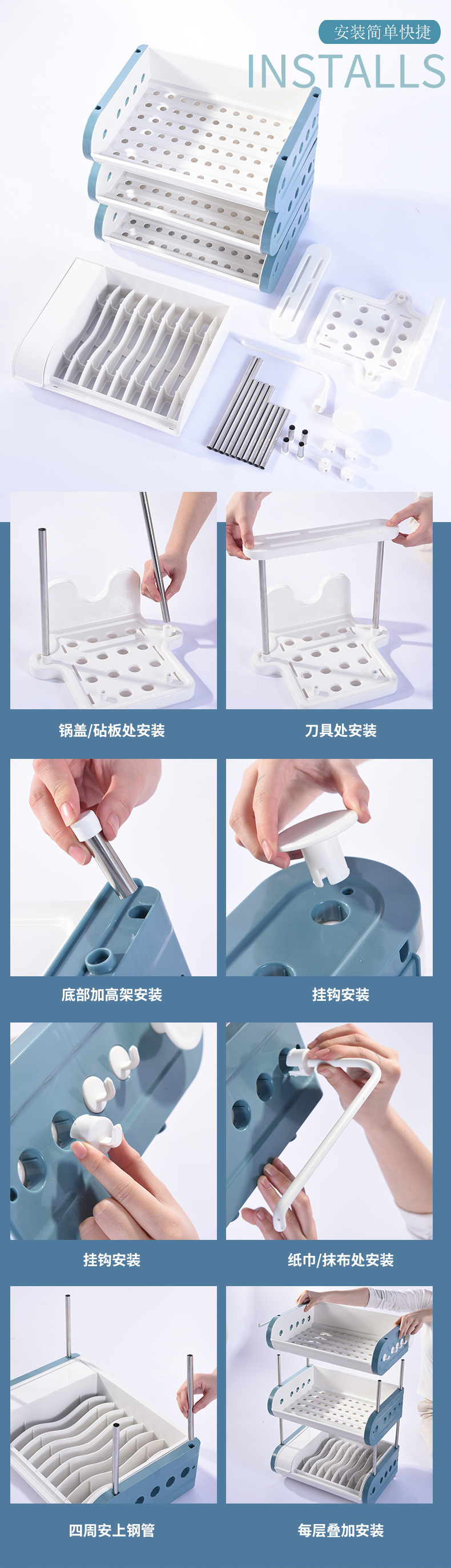 安装简单快捷
INSTALLS

锅盖/砧板处安装

刀具处安装

底部加高架安装

挂钩安装

挂钩安装

纸巾/抹布处安装

四周安上钢管

每层叠加安装