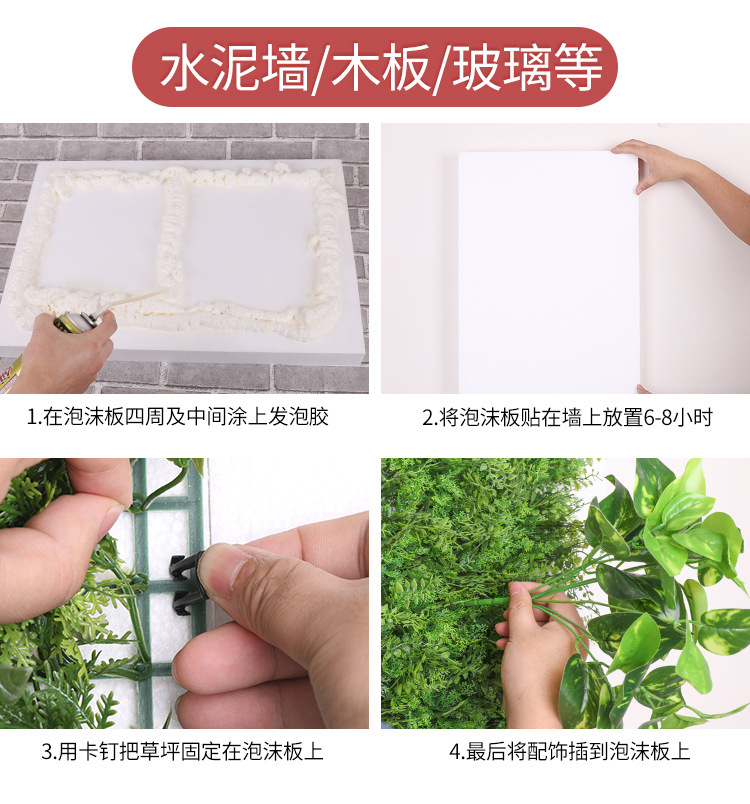 水泥墙/木板/玻璃等

1.在泡沫板四周及中间涂上发泡胶

2.将泡沫板贴在墙上放置6-8小时

3.用卡钉把草坪固定在泡沫板上

4.最后将配饰插到泡沫板上