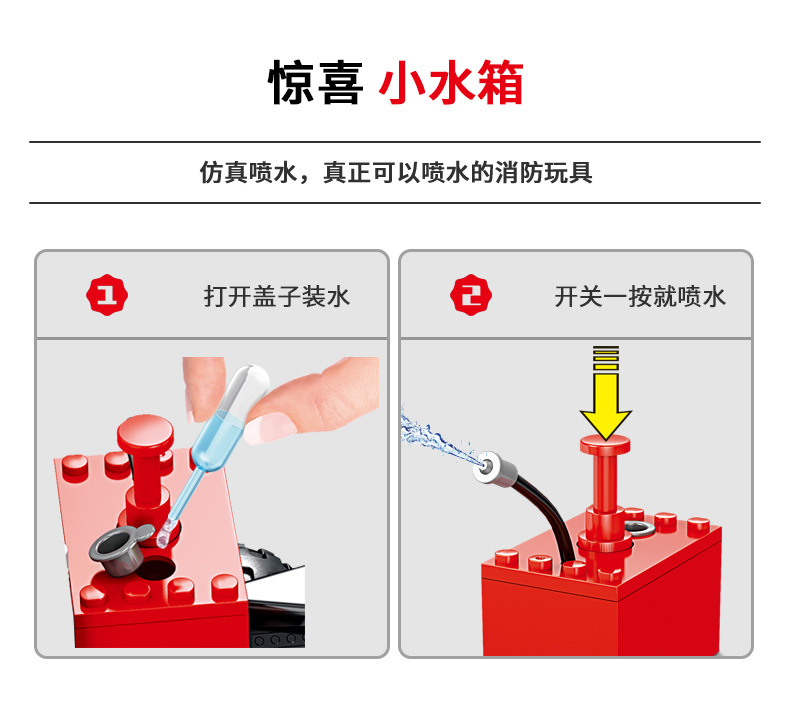 惊喜 小水箱

仿真喷水，真正可以喷水的消防玩具

1 打开盖子装水

2 开关一按就喷水