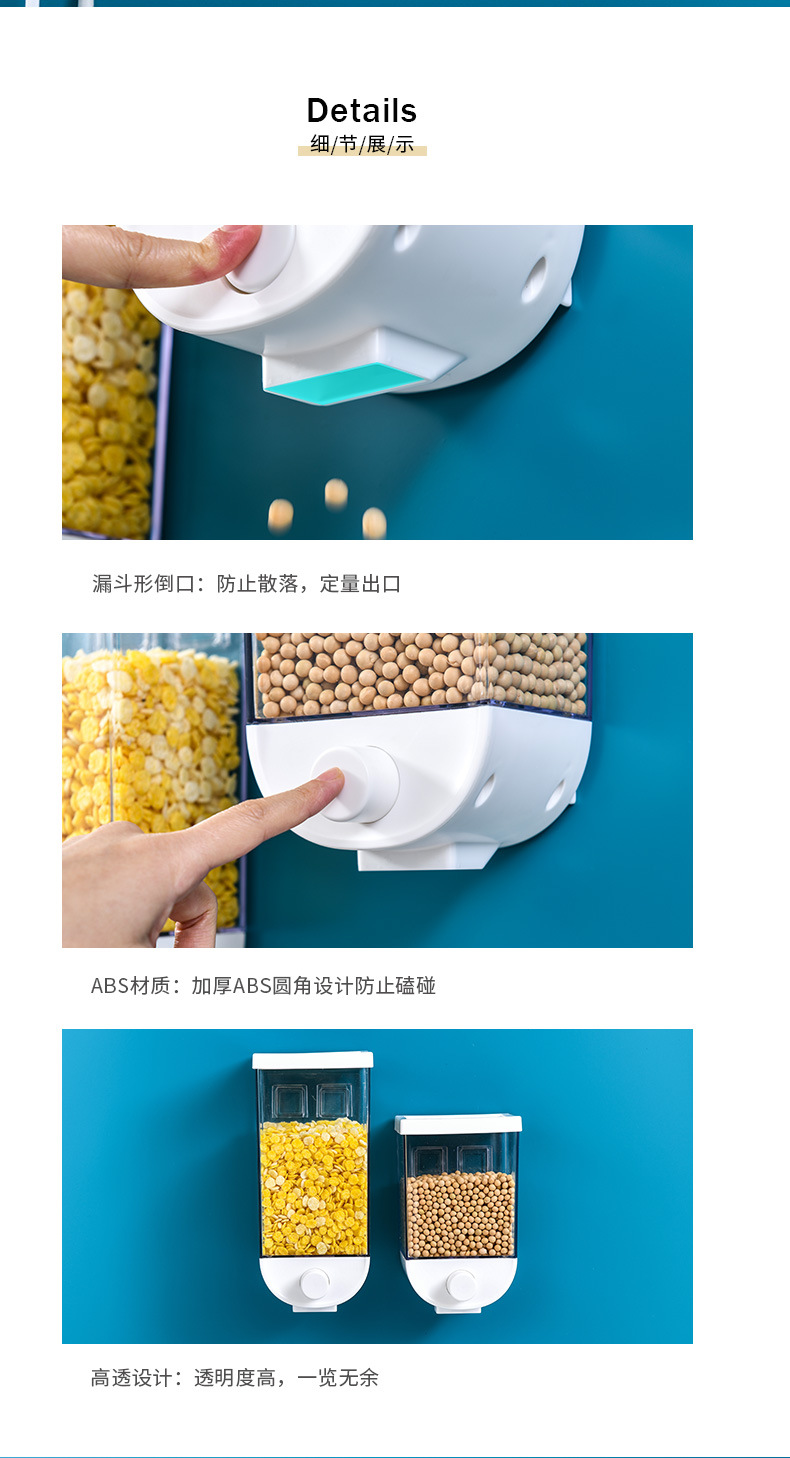 Details
细/节/展/示

漏斗形倒口：防止散落，定量出口

ABS材质：加厚ABS圆角设计防止磕碰

高透设计：透明度高，一览无余