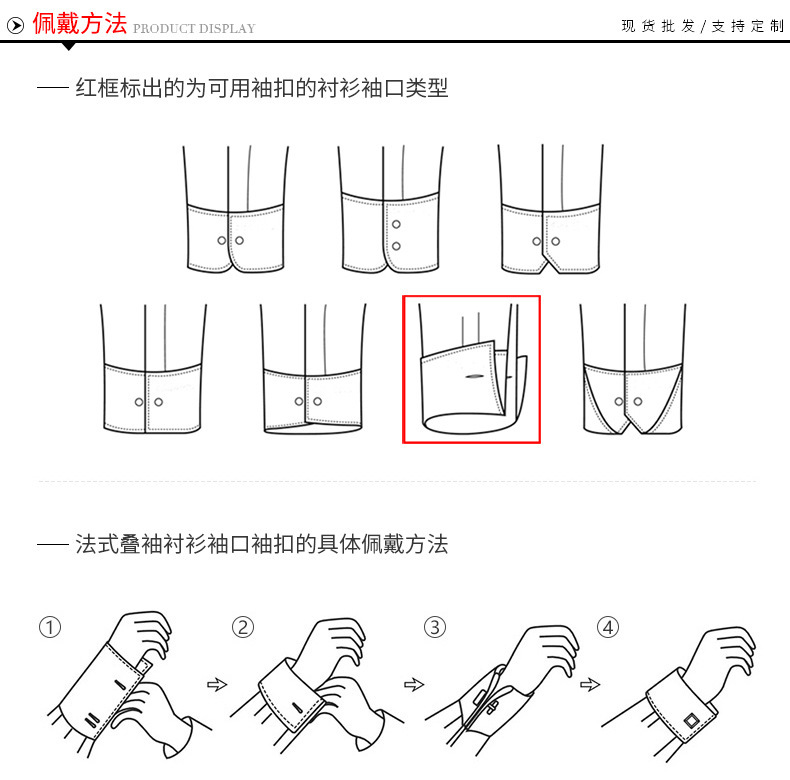 佩戴方法 PRODUCT DISPLAY

现货批发/支持定制

—— 红框标出的为可用袖扣的衬衫袖口类型

—— 法式叠袖衬衫袖口袖扣的具体佩戴方法

①

②

③

④