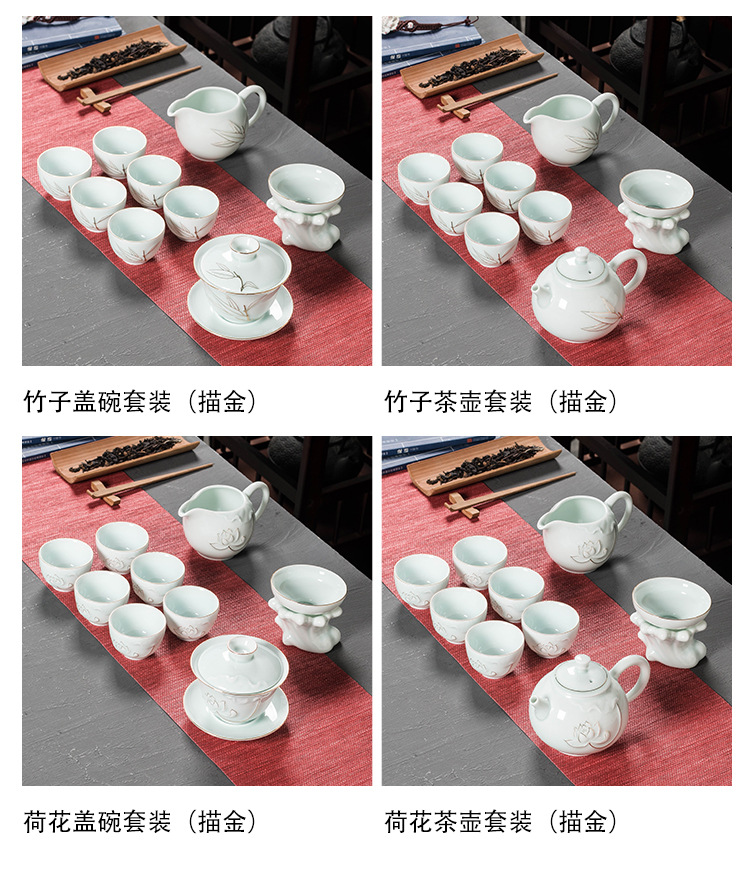 竹子盖碗套装（描金）

竹子茶壶套装（描金）

荷花盖碗套装（描金）

荷花茶壶套装（描金）