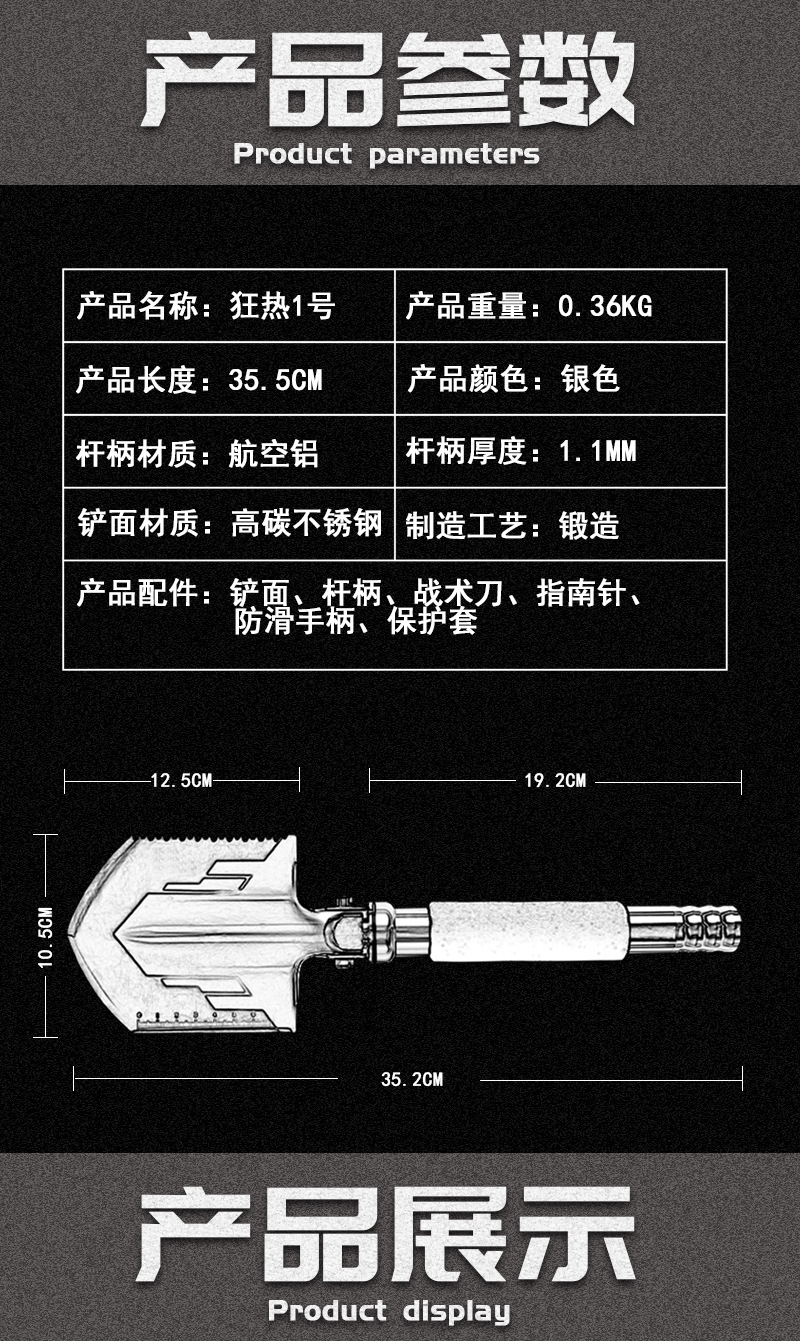 产品参数

Product parameters

| 产品名称：狂热1号 | 产品重量：0.36KG |
|---|---|
| 产品长度：35.5CM | 产品颜色：银色 |
| 杆柄材质：航空铝 | 杆柄厚度：1.1MM |
| 铲面材质：高碳不锈钢 | 制造工艺：锻造 |
| 产品配件：铲面、杆柄、战术刀、指南针、防滑手柄、保护套 | |

12.5CM

19.2CM

10.5CM

35.2CM

产品展示

Product display