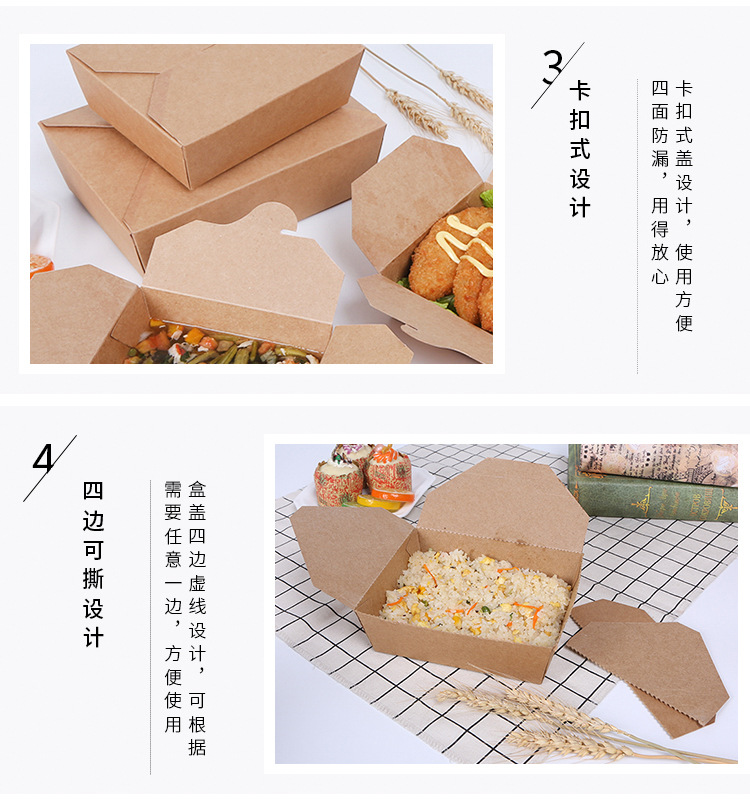 3

卡扣式设计

卡扣式盖设计，使用方便
四面防漏，用得放心

4

四边可撕设计

盒盖四边虚线设计，可根据
需要任意一边，方便使用