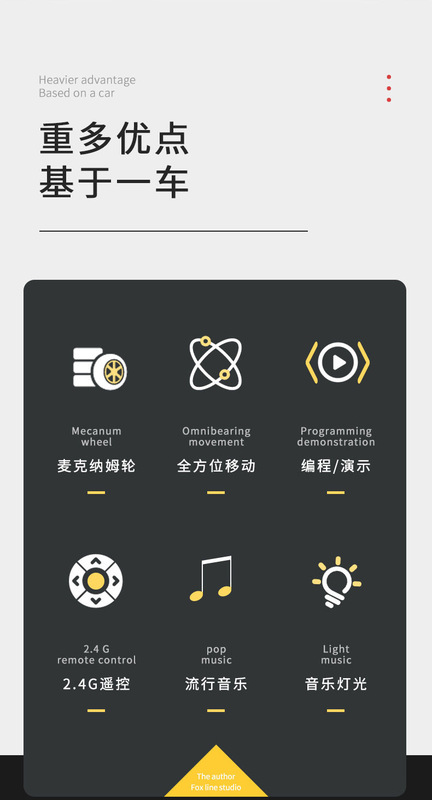 Heavier advantage
Based on a car

重多优点
基于一车

Mecanum
wheel
麦克纳姆轮

Omnibearing
movement
全方位移动

Programming
demonstration
编程/演示

2.4 G
remote control
2.4G遥控

pop
music
流行音乐

Light
music
音乐灯光

The author
Fox line studio