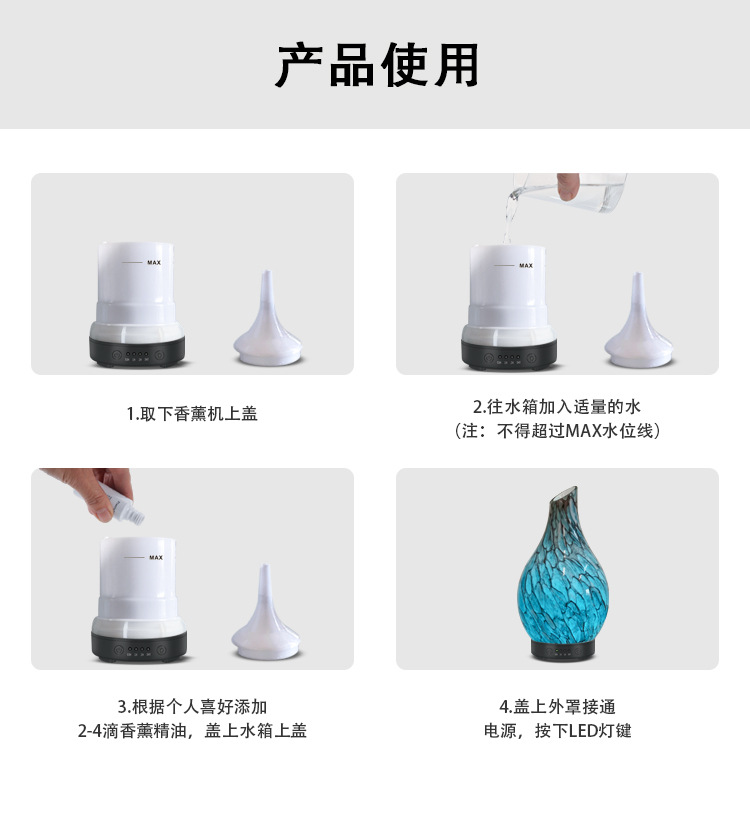 产品使用

MAX

1.取下香薰机上盖

MAX

2.往水箱加入适量的水
（注：不得超过MAX水位线）

MAX

3.根据个人喜好添加
2-4滴香薰精油，盖上水箱上盖

4.盖上外罩接通
电源，按下LED灯键