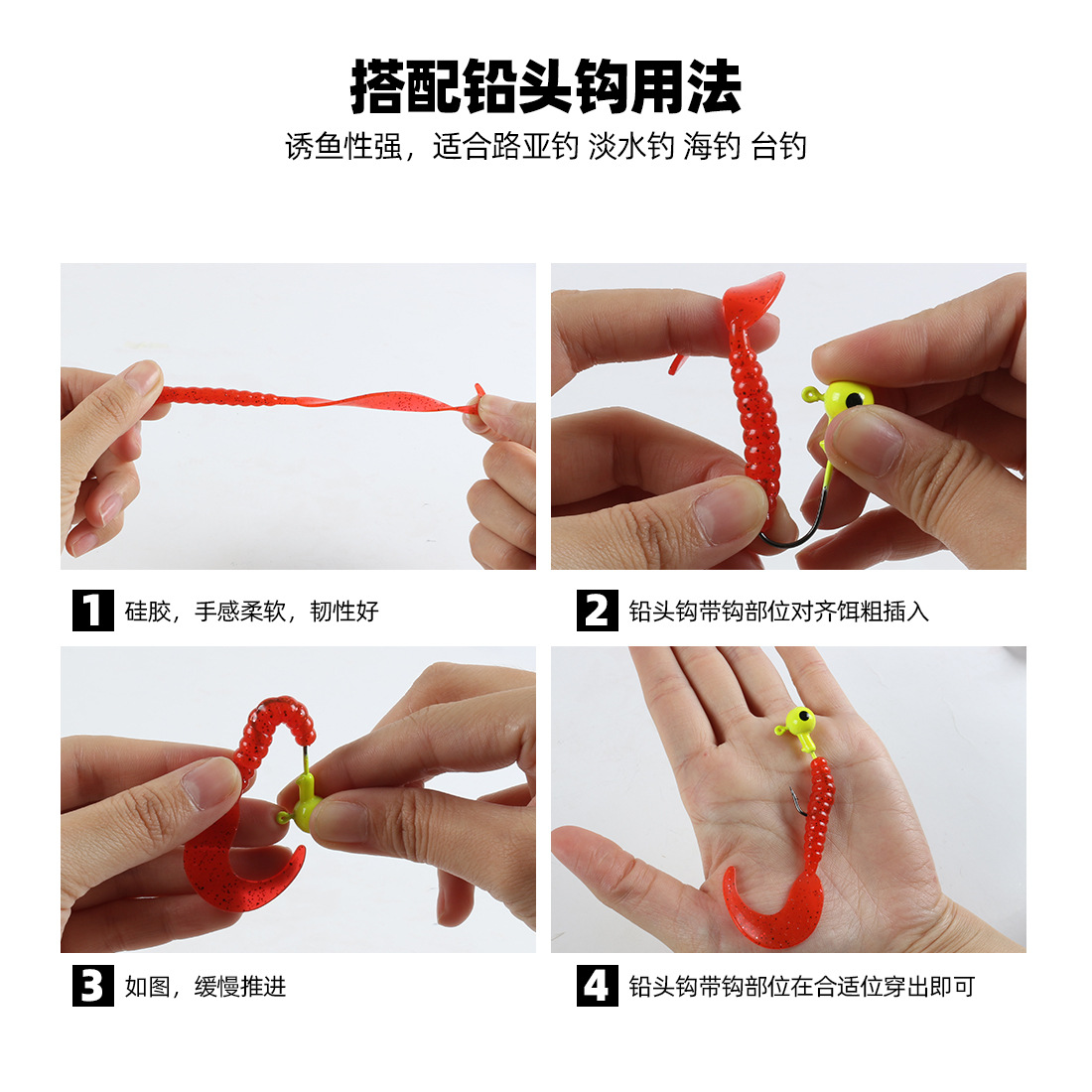 搭配铅头钩用法

诱鱼性强，适合路亚钓 淡水钓 海钓 台钓

1 硅胶，手感柔软，韧性好

2 铅头钩带钩部位对齐饵粗插入

3 如图，缓慢推进

4 铅头钩带钩部位在合适位穿出即可