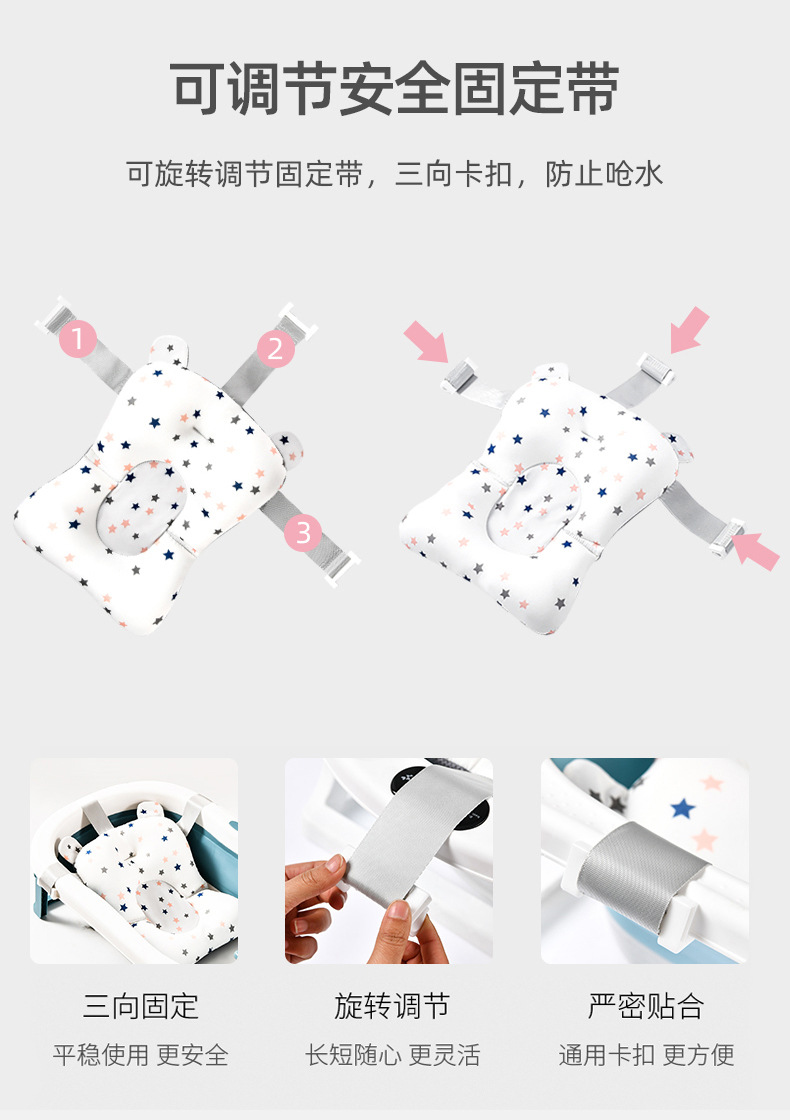 可调节安全固定带

可旋转调节固定带，三向卡扣，防止呛水

1
2
3

三向固定
平稳使用 更安全

旋转调节
长短随心 更灵活

严密贴合
通用卡扣 更方便