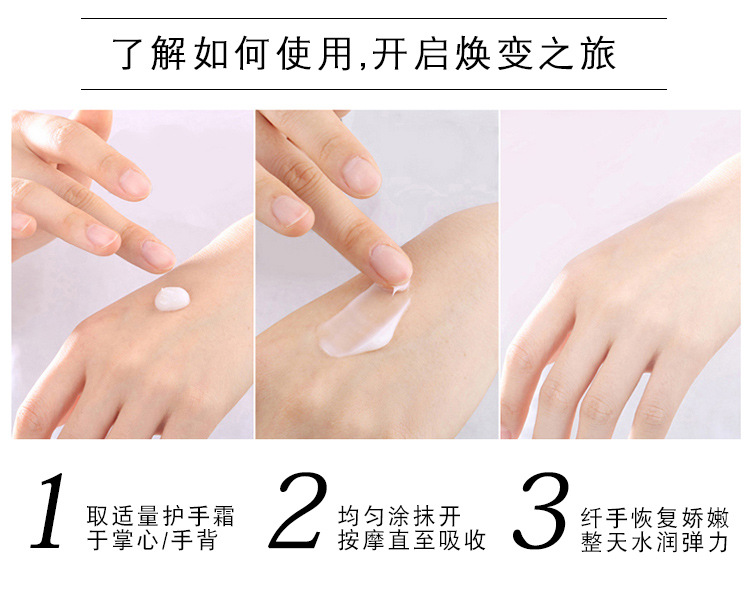 了解如何使用,开启焕变之旅

1 取适量护手霜于掌心/手背

2 均匀涂抹开按摩直至吸收

3 纤手恢复娇嫩整天水润弹力