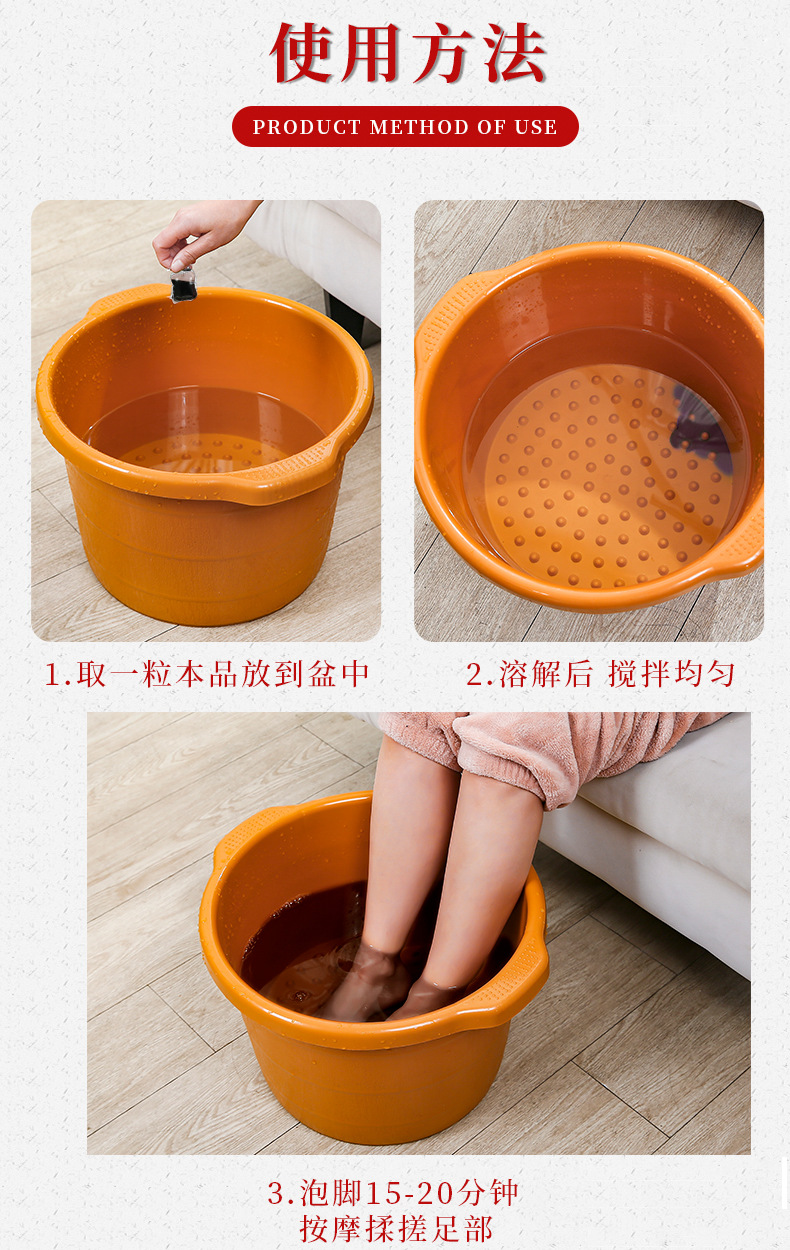 使用方法

PRODUCT METHOD OF USE

1.取一粒本品放到盆中

2.溶解后 搅拌均匀

3.泡脚15-20分钟
按摩揉搓足部