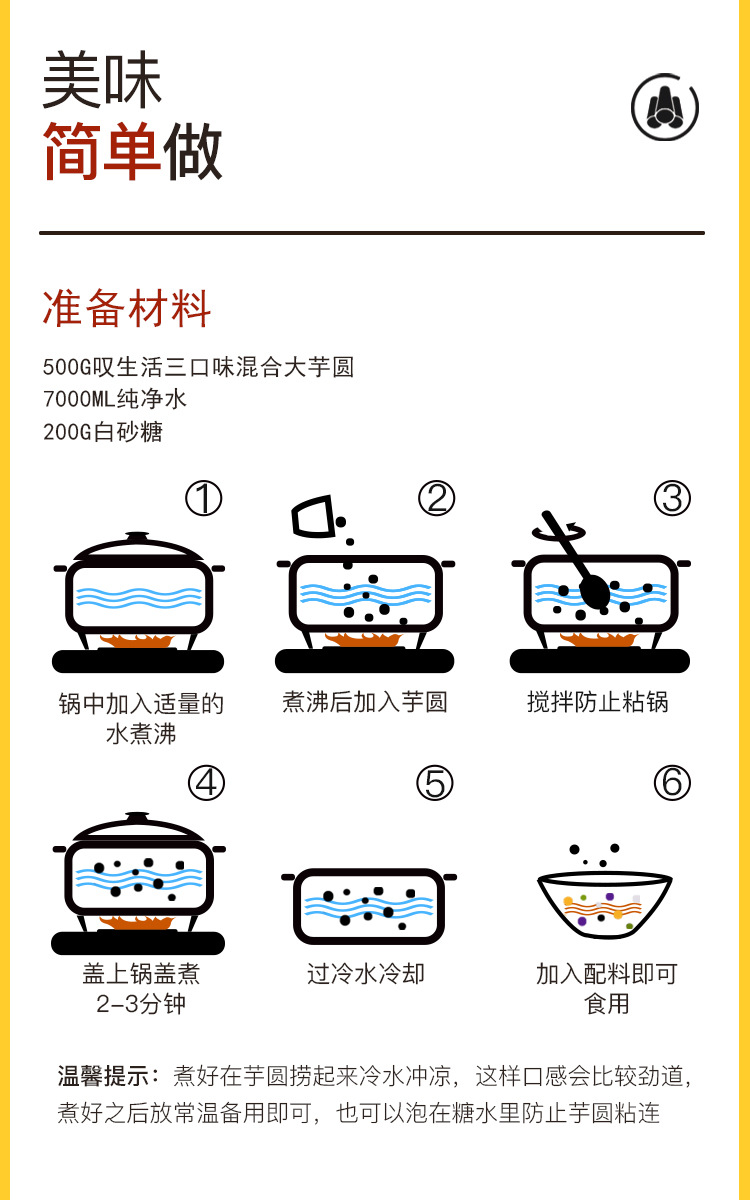 美味
简单做

准备材料

500G叹生活三口味混合大芋圆
7000ML纯净水
200G白砂糖

①
锅中加入适量的水煮沸

②
煮沸后加入芋圆

③
搅拌防止粘锅

④
盖上锅盖煮2-3分钟

⑤
过冷水冷却

⑥
加入配料即可食用

温馨提示：煮好在芋圆捞起来冷水冲凉，这样口感会比较劲道，煮好之后放常温备用即可，也可以泡在糖水里防止芋圆粘连