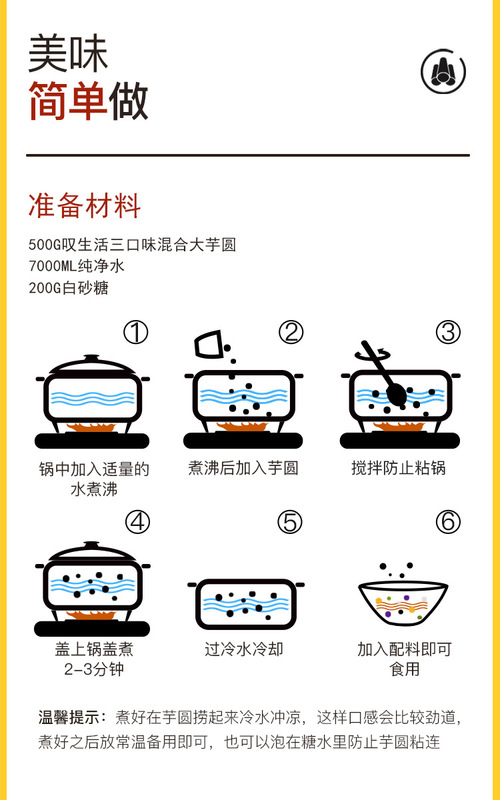 美味
简单做

准备材料

500G叹生活三口味混合大芋圆
7000ML纯净水
200G白砂糖

①
锅中加入适量的水煮沸

②
煮沸后加入芋圆

③
搅拌防止粘锅

④
盖上锅盖煮2-3分钟

⑤
过冷水冷却

⑥
加入配料即可食用

温馨提示：煮好在芋圆捞起来冷水冲凉，这样口感会比较劲道，煮好之后放常温备用即可，也可以泡在糖水里防止芋圆粘连