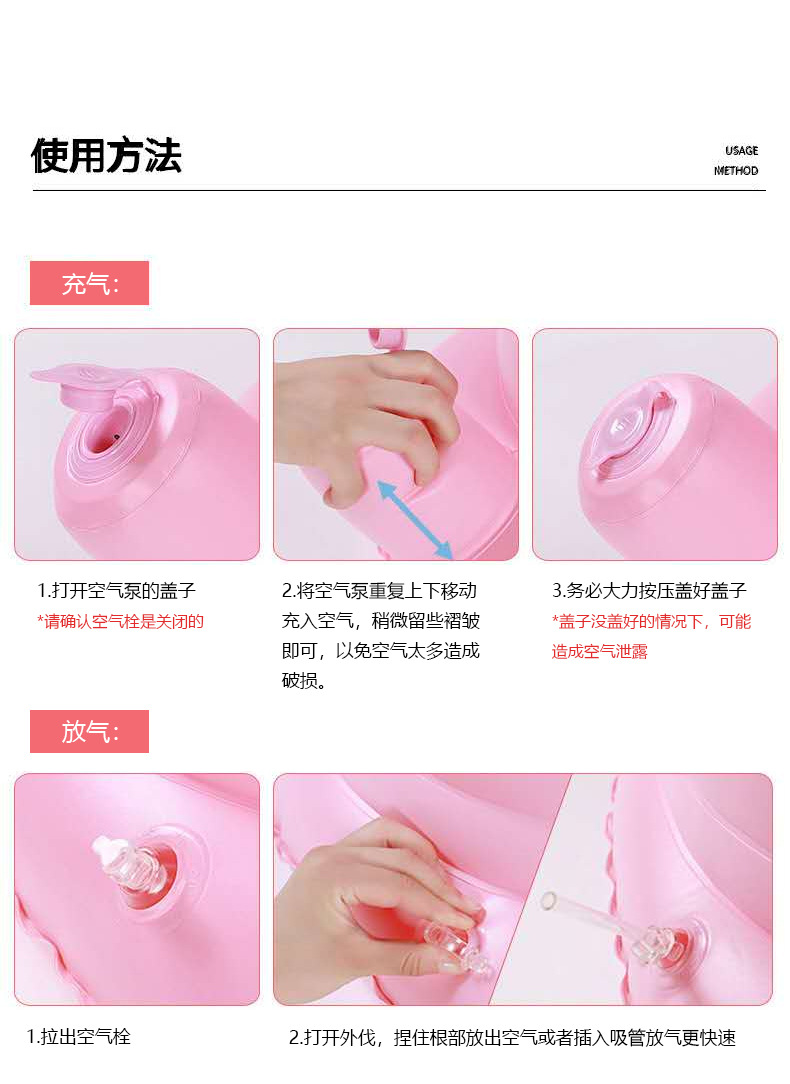 使用方法

USAGE
METHOD

充气:

1.打开空气泵的盖子
*请确认空气栓是关闭的

2.将空气泵重复上下移动充入空气，稍微留些褶皱即可，以免空气太多造成破损。

3.务必大力按压盖好盖子
*盖子没盖好的情况下，可能造成空气泄露

放气:

1.拉出空气栓

2.打开外伐，捏住根部放出空气或者插入吸管放气更快速