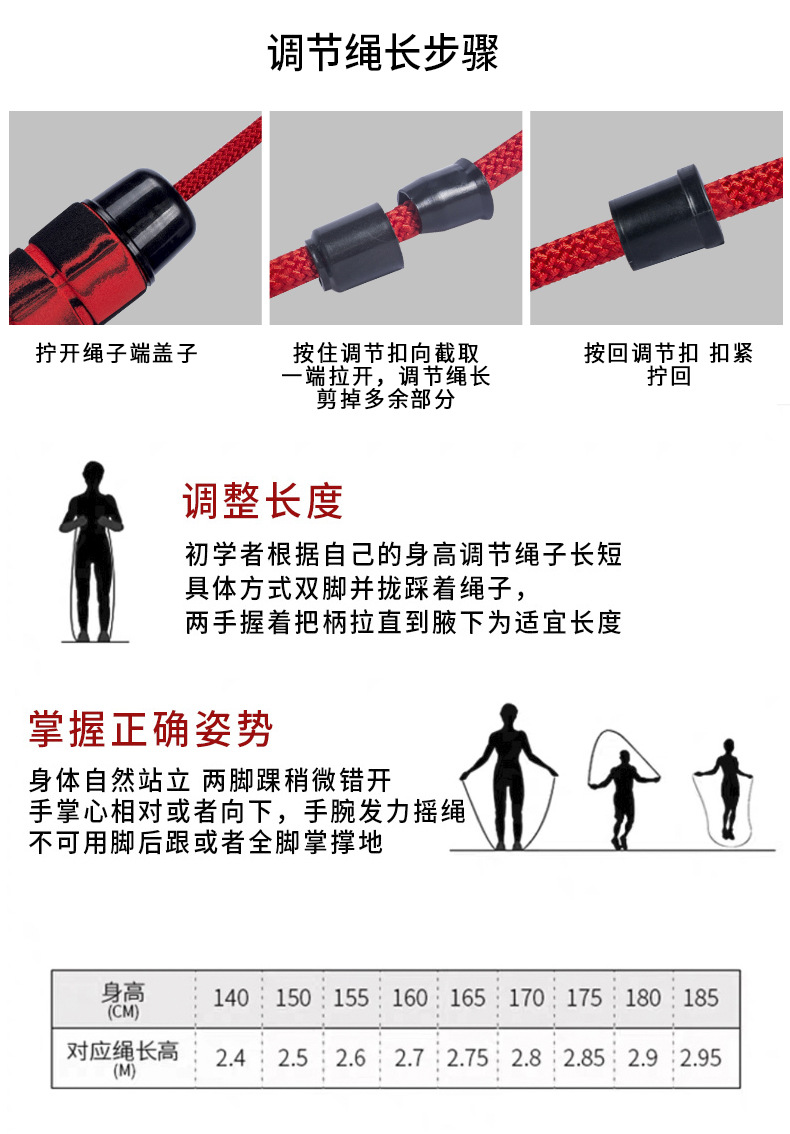 调节绳长步骤

拧开绳子端盖子

按住调节扣向截取一端拉开，调节绳长剪掉多余部分

按回调节扣 扣紧拧回

调整长度

初学者根据自己的身高调节绳子长短
具体方式双脚并拢踩着绳子，
两手握着把柄拉直到腋下为适宜长度

掌握正确姿势

身体自然站立 两脚踝稍微错开
手掌心相对或者向下，手腕发力摇绳
不可用脚后跟或者全脚掌撑地

| 身高 (CM) | 140 | 150 | 155 | 160 | 165 | 170 | 175 | 180 | 185 |
|---|---|---|---|---|---|---|---|---|---|
| 对应绳长高 (M) | 2.4 | 2.5 | 2.6 | 2.7 | 2.75 | 2.8 | 2.85 | 2.9 | 2.95 |