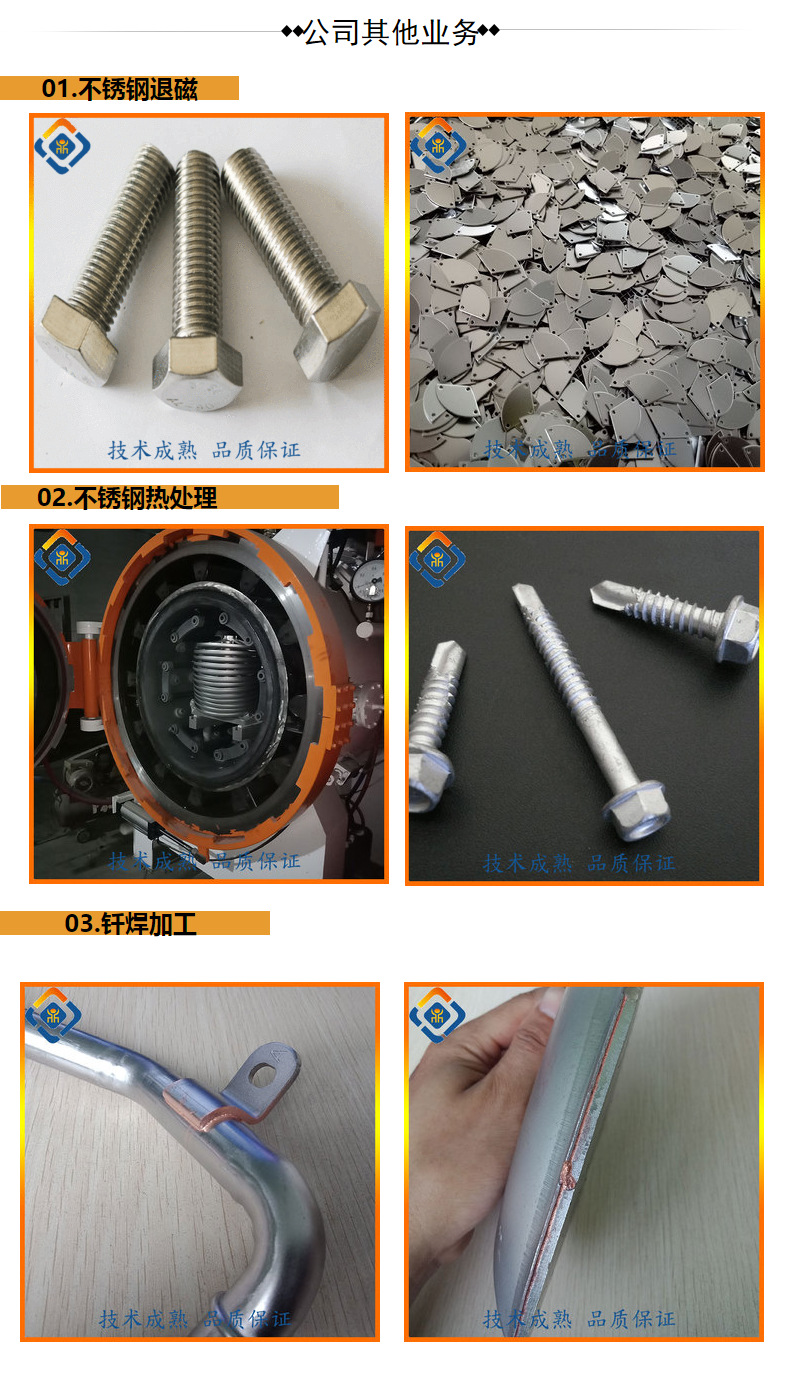 ◆◆公司其他业务◆◆

01.不锈钢退磁

技术成熟 品质保证

技术成熟 品质保证

02.不锈钢热处理

技术成熟 品质保证

技术成熟 品质保证

03.钎焊加工

技术成熟 品质保证

技术成熟 品质保证