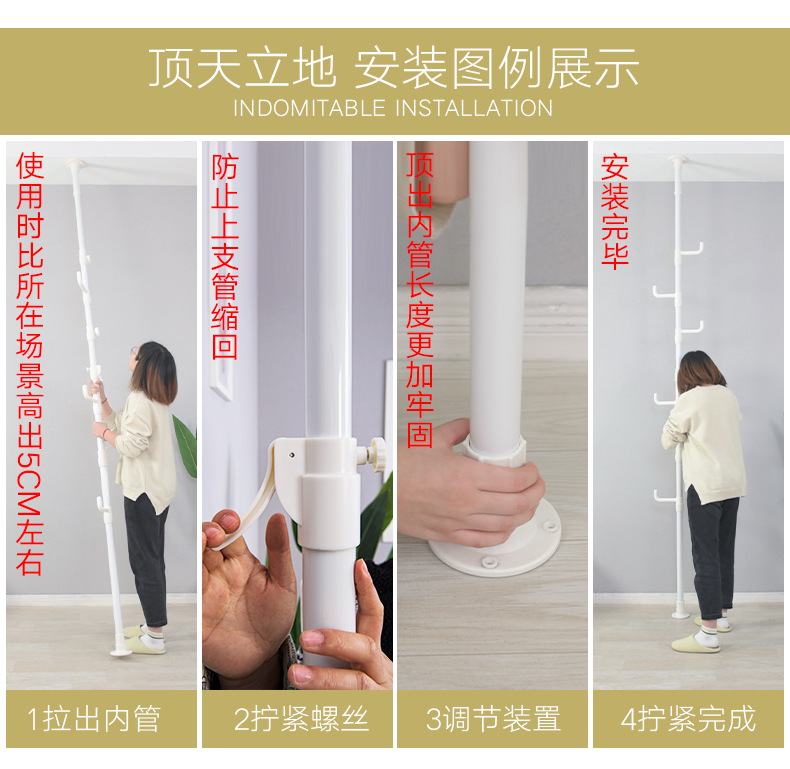 顶天立地 安装图例展示
INDOMITABLE INSTALLATION

使用时比所在场景高出5CM左右

防止上支管缩回

顶出内管长度更加牢固

安装完毕

1拉出内管

2拧紧螺丝

3调节装置

4拧紧完成