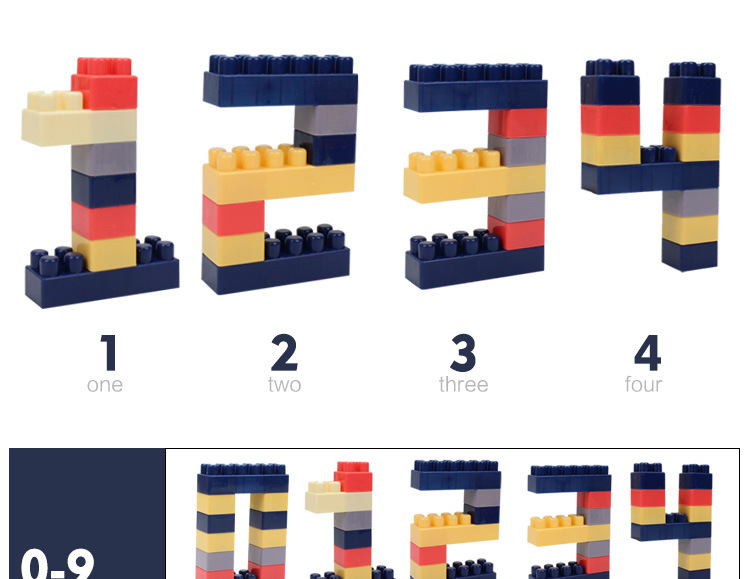 1
one

2
two

3
three

4
four

0-9