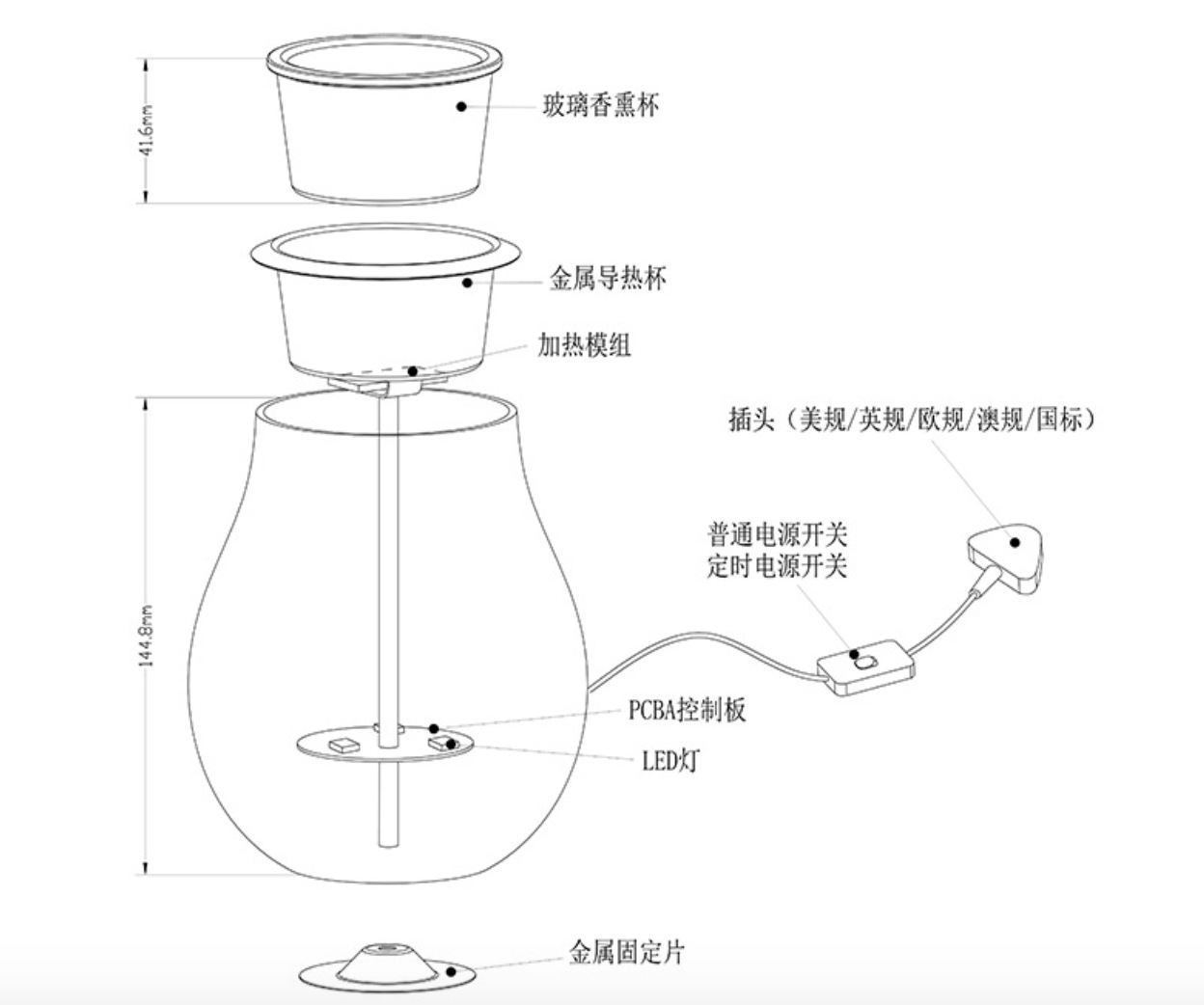 41.6mm

玻璃香熏杯

金属导热杯

加热模组

插头（美规/英规/欧规/澳规/国标）

普通电源开关
定时电源开关

144.8mm

PCBA控制板

LED灯

金属固定片