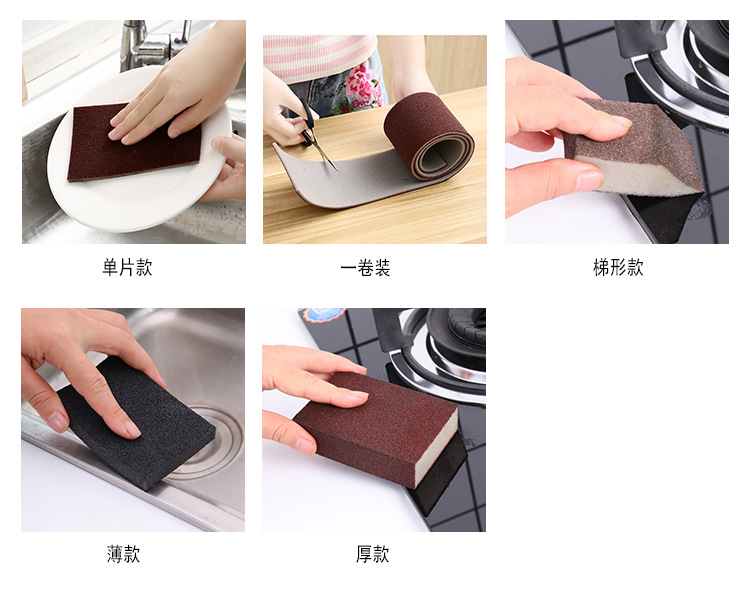 单片款

一卷装

梯形款

薄款

厚款