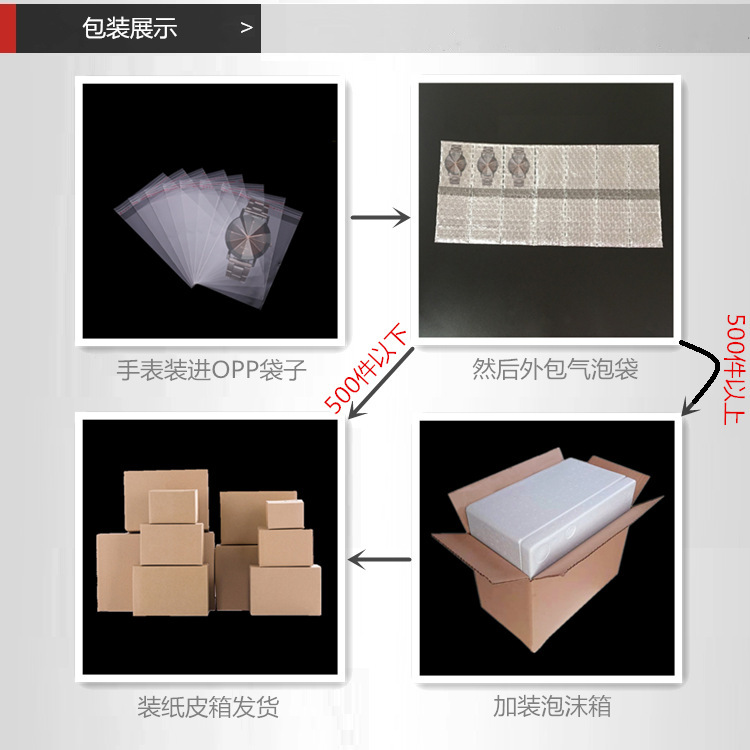 包装展示 >

手表装进OPP袋子

然后外包气泡袋

500件以下

500件以上

装纸皮箱发货

加装泡沫箱