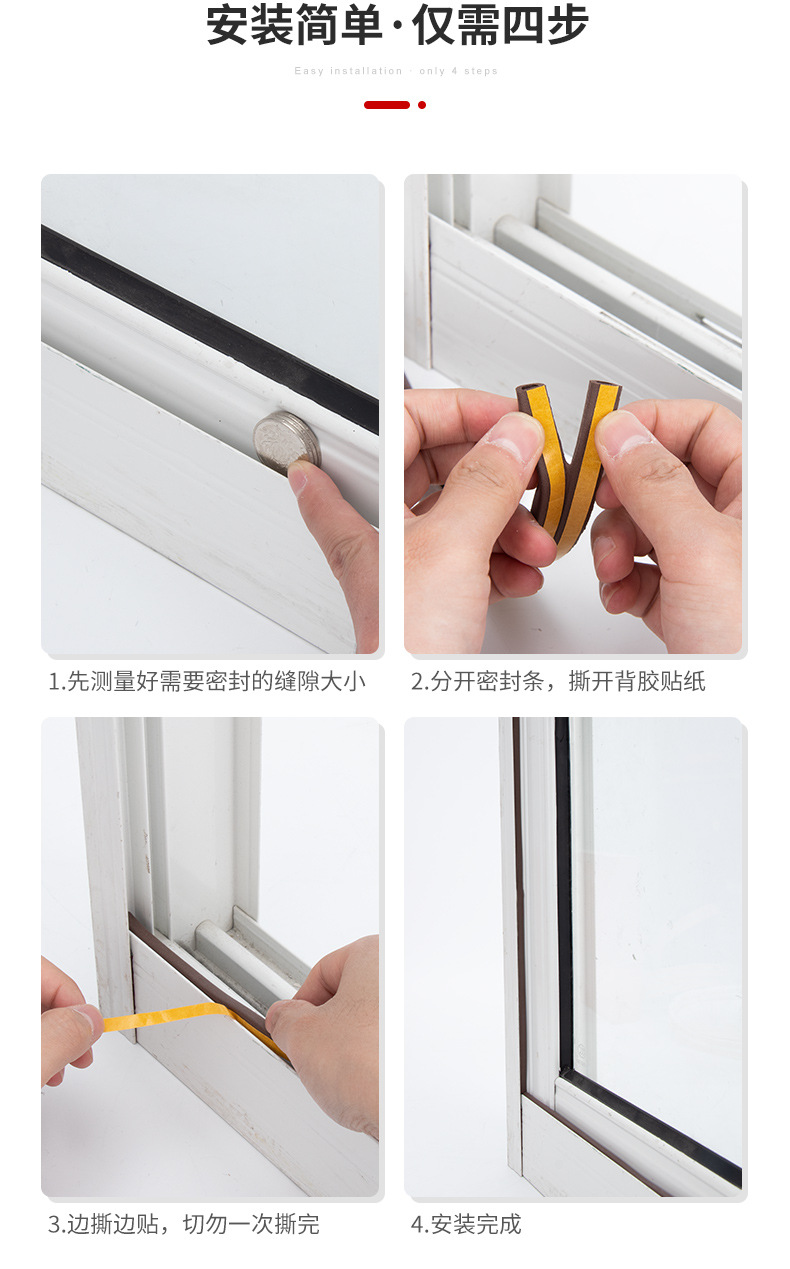 安装简单·仅需四步

Easy installation · only 4 steps

1.先测量好需要密封的缝隙大小

2.分开密封条，撕开背胶贴纸

3.边撕边贴，切勿一次撕完

4.安装完成