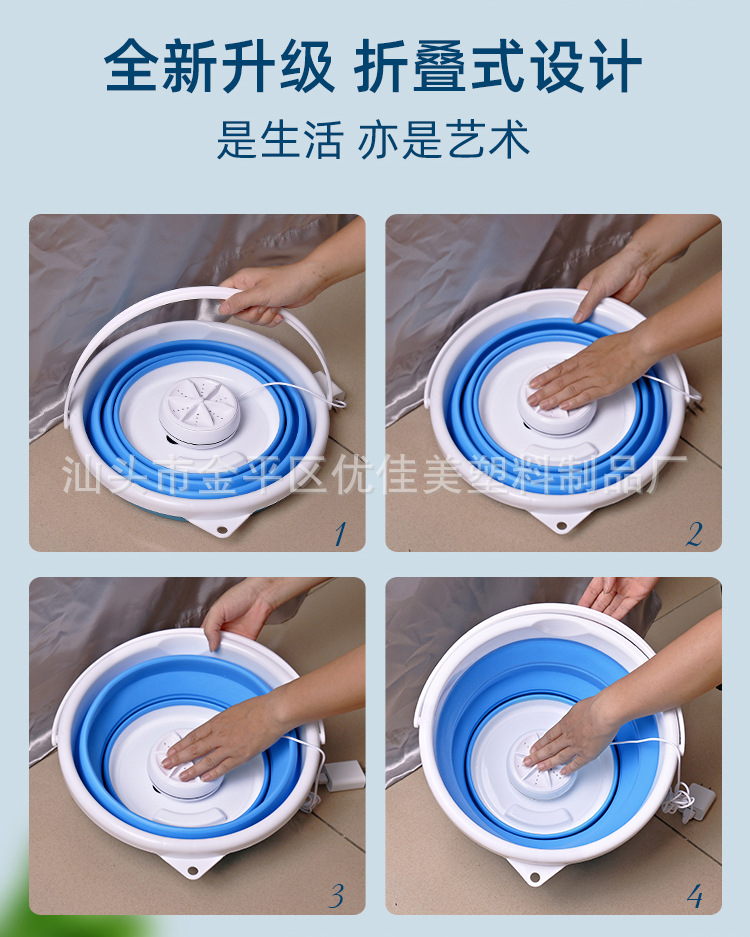 全新升级 折叠式设计

是生活 亦是艺术

汕头市金平区优佳美塑料制品厂

1

2

3

4