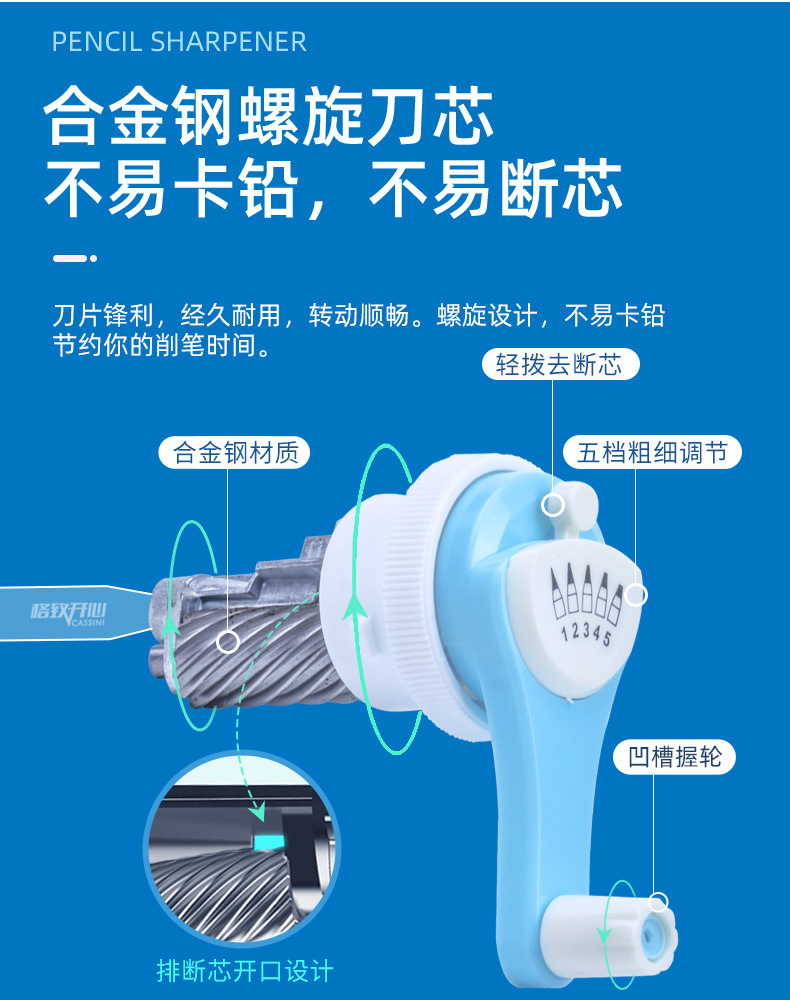 PENCIL SHARPENER

合金钢螺旋刀芯
不易卡铅，不易断芯

刀片锋利，经久耐用，转动顺畅。螺旋设计，不易卡铅
节约你的削笔时间。

轻拨去断芯

合金钢材质

五档粗细调节

格致开心
CASSINI

1 2 3 4 5

凹槽握轮

排断芯开口设计