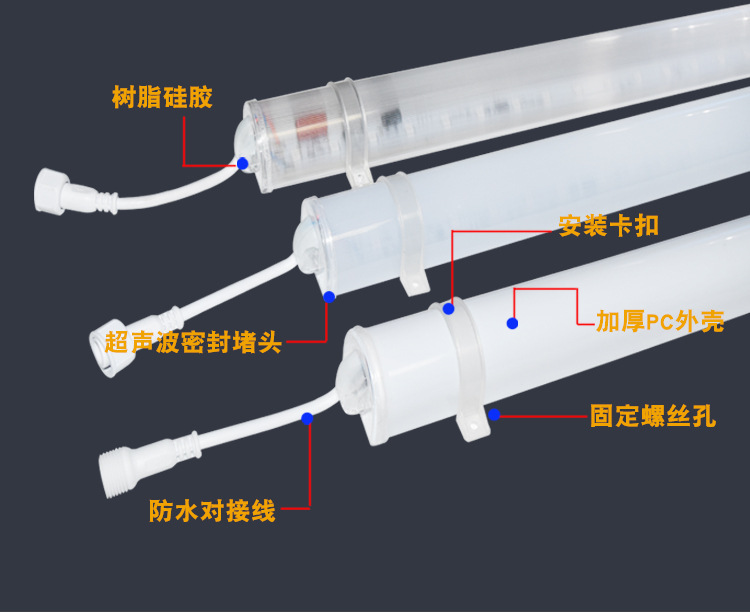 树脂硅胶

安装卡扣

加厚PC外壳

超声波密封堵头

固定螺丝孔

防水对接线