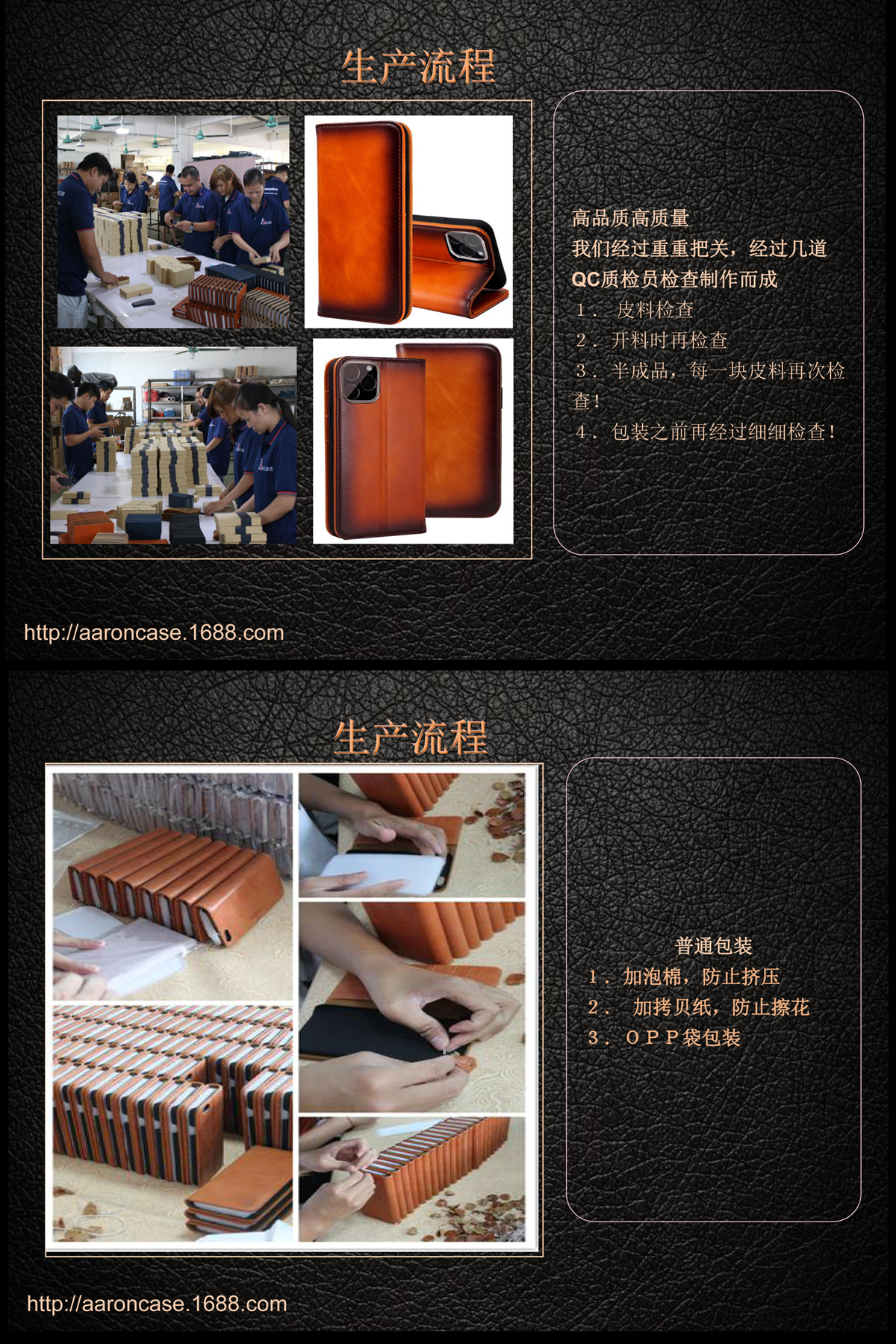 生产流程

高品质高质量
我们经过重重把关，经过几道QC质检员检查制作而成
1． 皮料检查
2．开料时再检查
3．半成品，每一块皮料再次检查！
4．包装之前再经过细细检查！

http://aaroncase.1688.com

生产流程

普通包装
1．加泡棉，防止挤压
2． 加拷贝纸，防止擦花
3．ＯＰＰ袋包装

http://aaroncase.1688.com