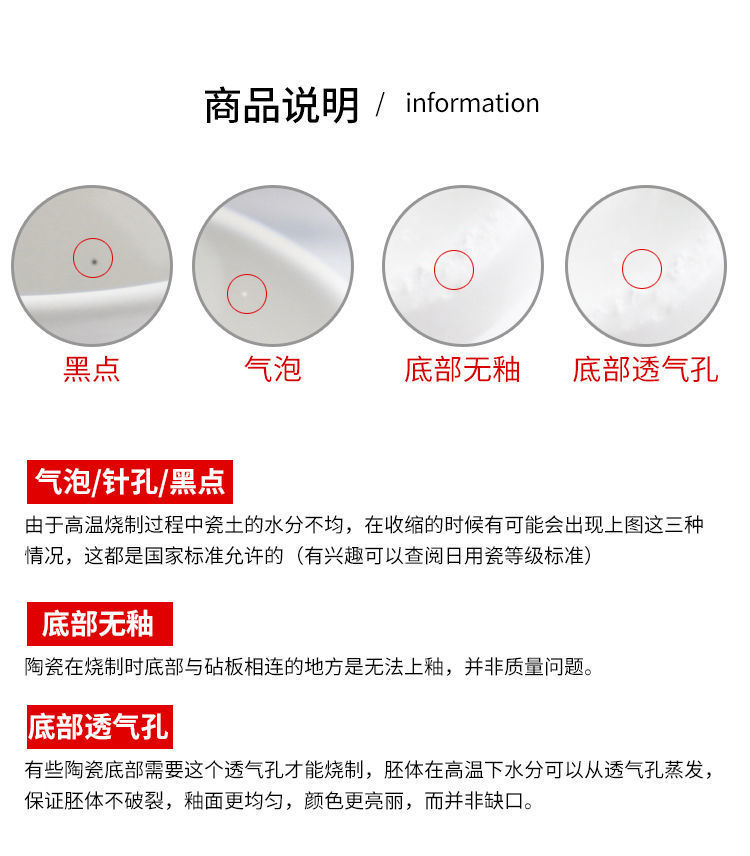 商品说明 / information

黑点

气泡

底部无釉

底部透气孔

气泡/针孔/黑点

由于高温烧制过程中瓷土的水分不均，在收缩的时候有可能会出现上图这三种情况，这都是国家标准允许的（有兴趣可以查阅日用瓷等级标准）

底部无釉

陶瓷在烧制时底部与砧板相连的地方是无法上釉，并非质量问题。

底部透气孔

有些陶瓷底部需要这个透气孔才能烧制，胚体在高温下水分可以从透气孔蒸发，保证胚体不破裂，釉面更均匀，颜色更亮丽，而并非缺口。