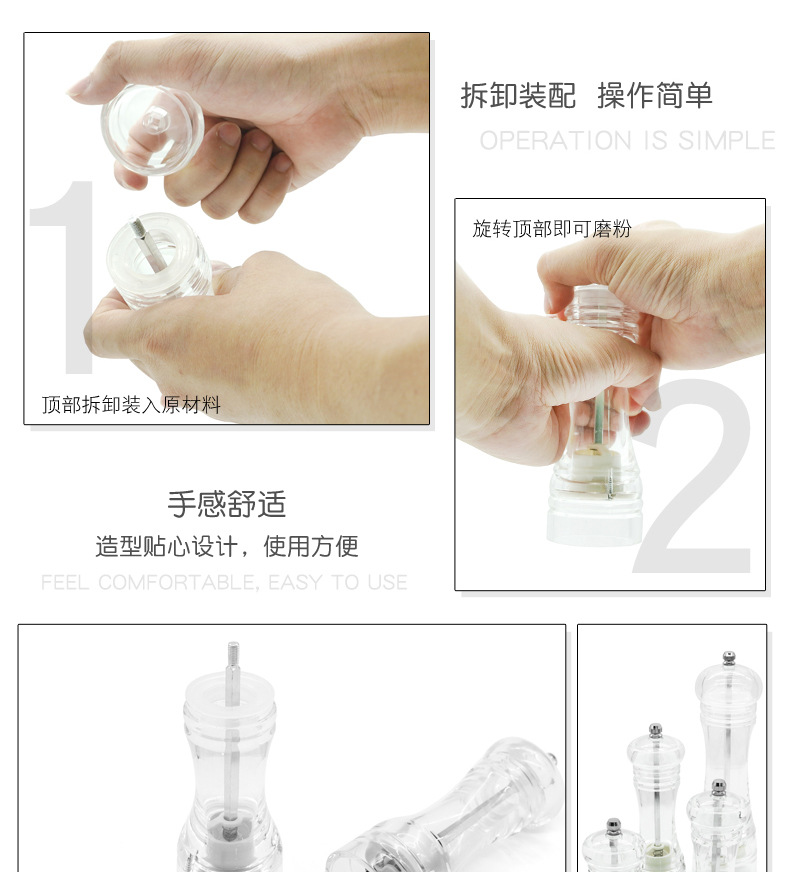 1

顶部拆卸装入原材料

拆卸装配 操作简单

OPERATION IS SIMPLE

旋转顶部即可磨粉

2

手感舒适

造型贴心设计，使用方便

FEEL COMFORTABLE, EASY TO USE