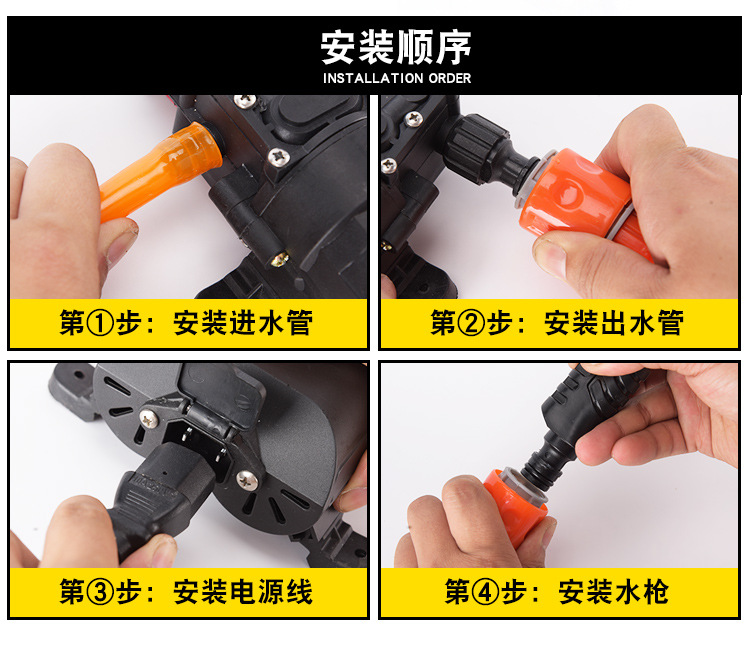 安装顺序
INSTALLATION ORDER

第①步：安装进水管

第②步：安装出水管

第③步：安装电源线

第④步：安装水枪