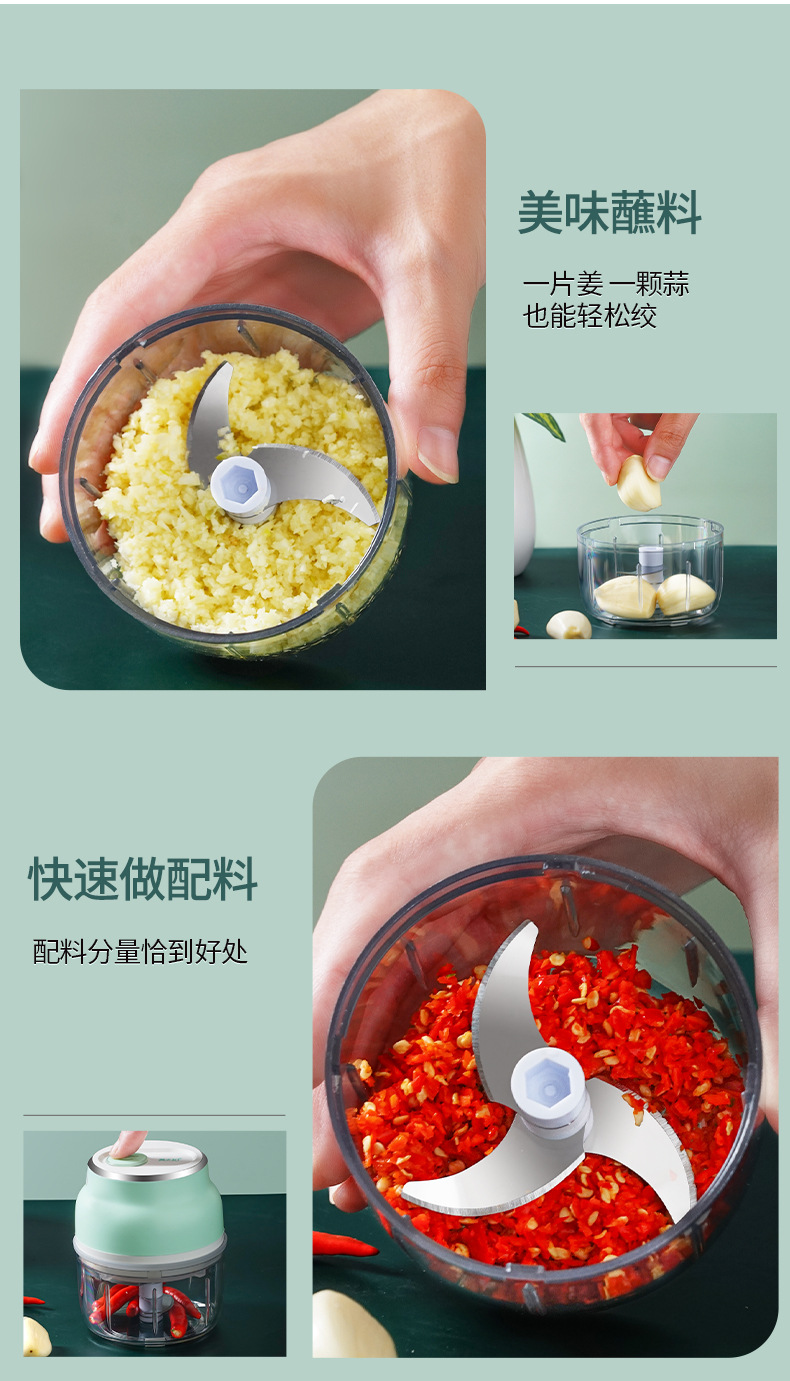 美味蘸料

一片姜 一颗蒜
也能轻松绞

快速做配料

配料分量恰到好处