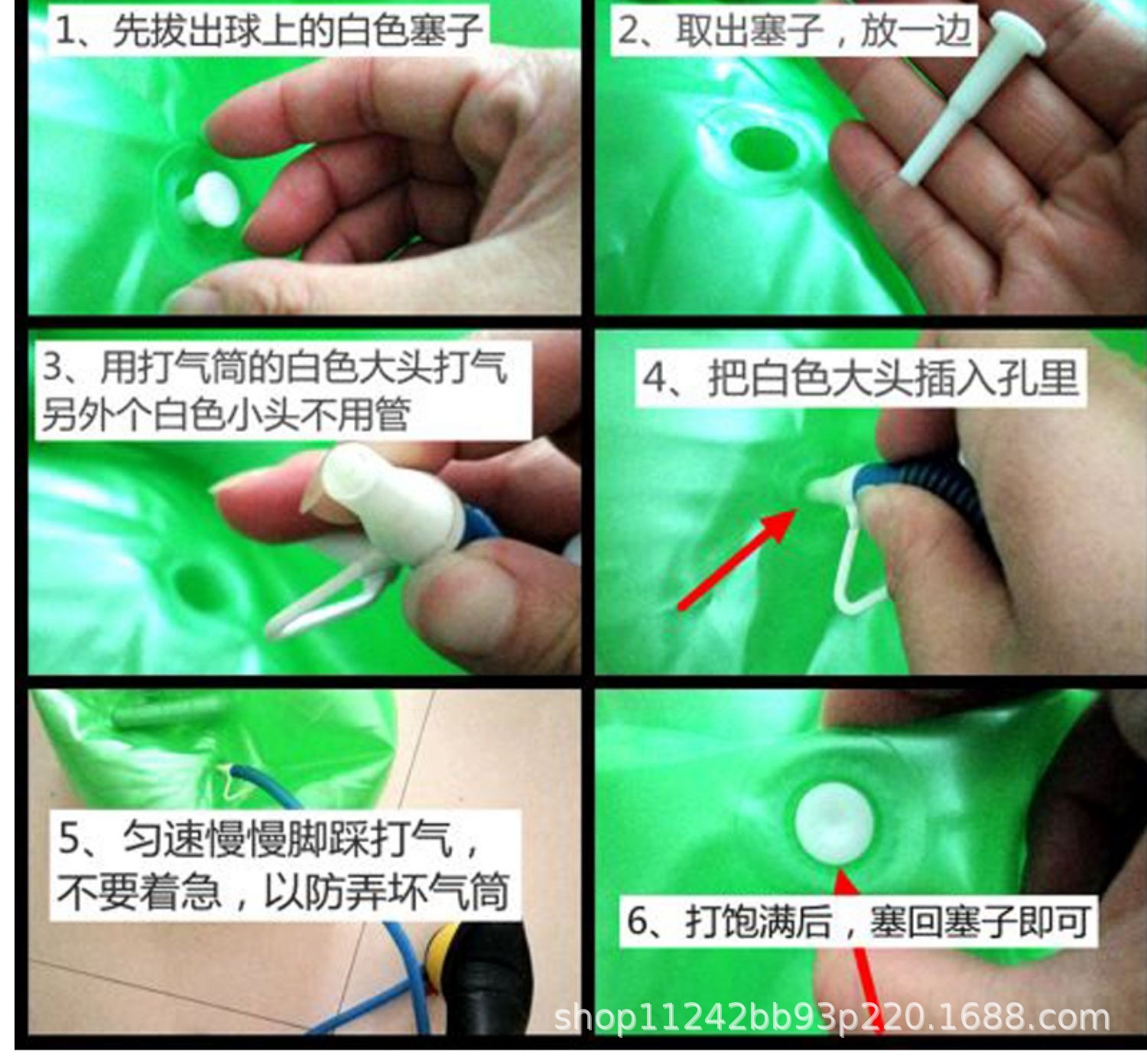 1、先拔出球上的白色塞子

2、取出塞子，放一边

3、用打气筒的白色大头打气
另外个白色小头不用管

4、把白色大头插入孔里

5、匀速慢慢脚踩打气，
不要着急，以防弄坏气筒

6、打饱满后，塞回塞子即可

shop11242bb93p220.1688.com