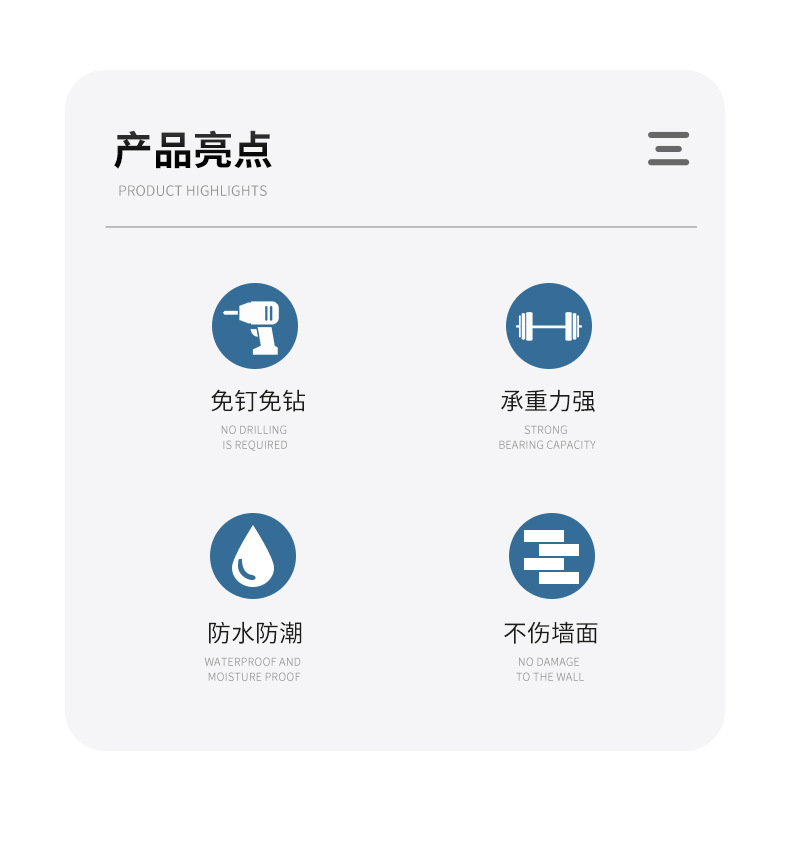 产品亮点

PRODUCT HIGHLIGHTS

免钉免钻

NO DRILLING
IS REQUIRED

承重力强

STRONG
BEARING CAPACITY

防水防潮

WATERPROOF AND
MOISTURE PROOF

不伤墙面

NO DAMAGE
TO THE WALL