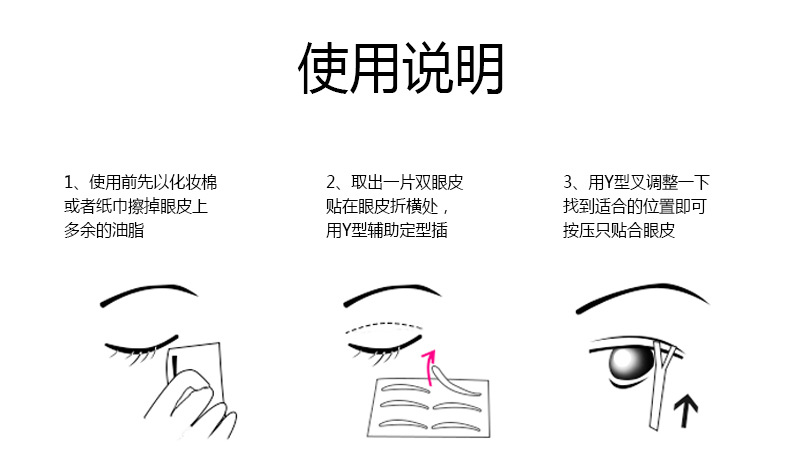 使用说明

1、使用前先以化妆棉或者纸巾擦掉眼皮上多余的油脂

2、取出一片双眼皮贴在眼皮折横处，用Y型辅助定型插

3、用Y型叉调整一下找到适合的位置即可按压只贴合眼皮