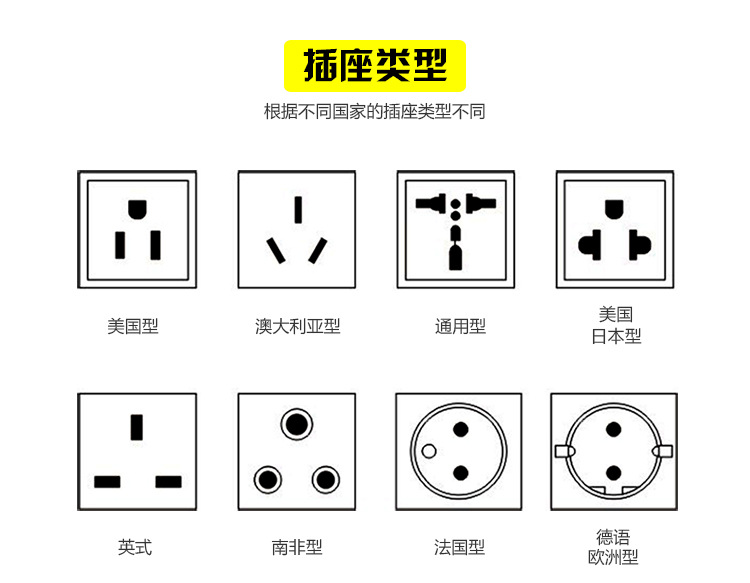 插座类型

根据不同国家的插座类型不同

美国型

澳大利亚型

通用型

美国
日本型

英式

南非型

法国型

德语
欧洲型