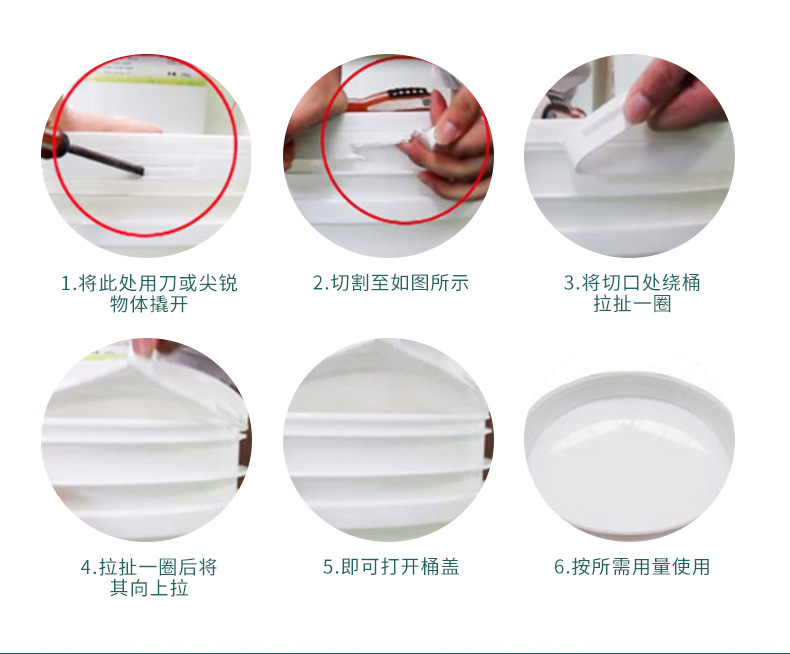 1.将此处用刀或尖锐物体撬开

2.切割至如图所示

3.将切口处绕桶拉扯一圈

4.拉扯一圈后将其向上拉

5.即可打开桶盖

6.按所需用量使用