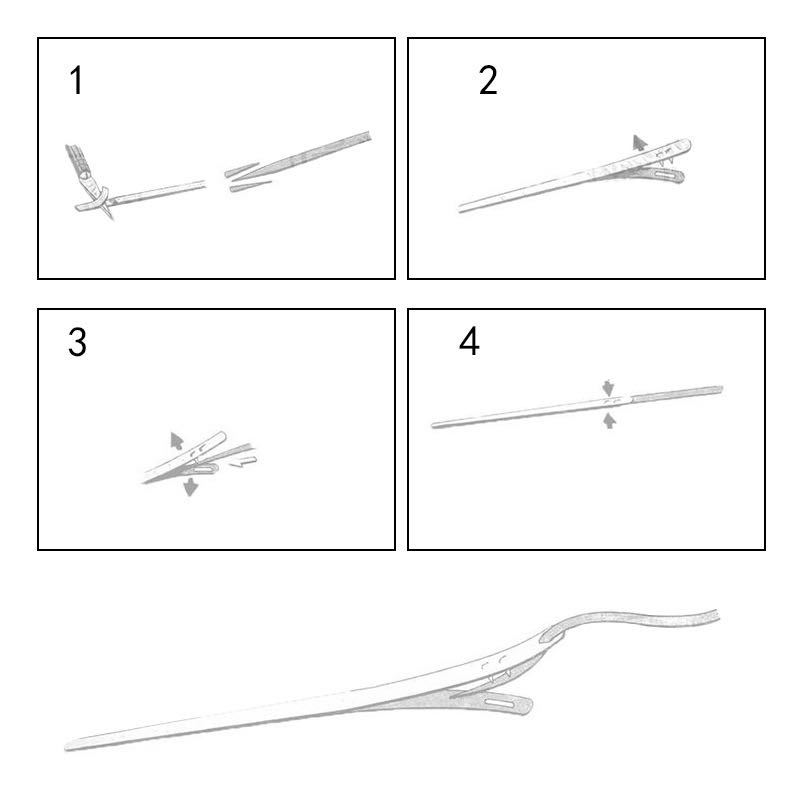 1

2

3

4