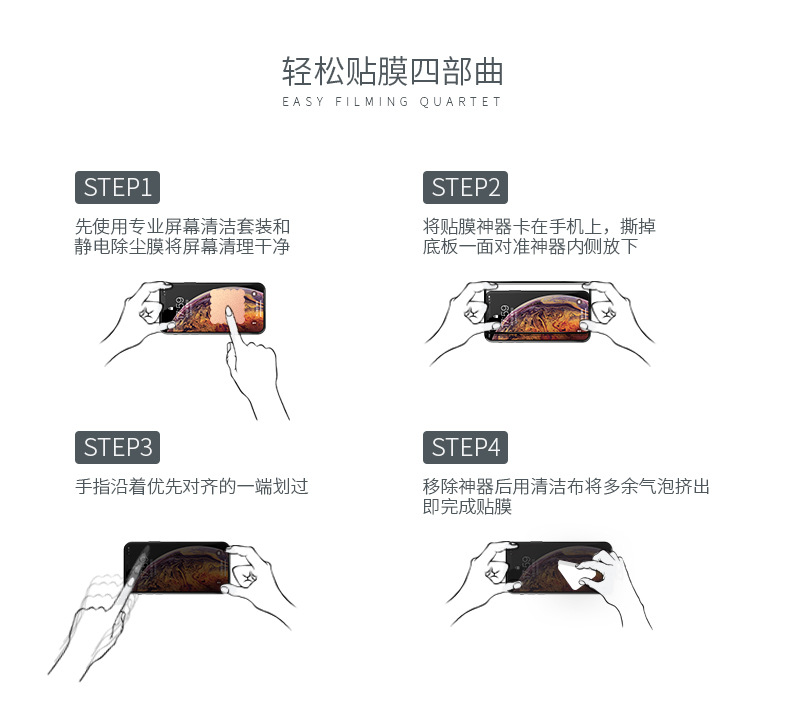 轻松贴膜四部曲
EASY FILMING QUARTET

STEP1
先使用专业屏幕清洁套装和静电除尘膜将屏幕清理干净

STEP2
将贴膜神器卡在手机上，撕掉底板一面对准神器内侧放下

STEP3
手指沿着优先对齐的一端划过

STEP4
移除神器后用清洁布将多余气泡挤出即完成贴膜