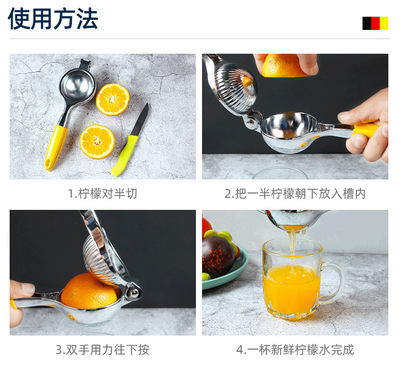 使用方法

1.柠檬对半切

2.把一半柠檬朝下放入槽内

3.双手用力往下按

4.一杯新鲜柠檬水完成