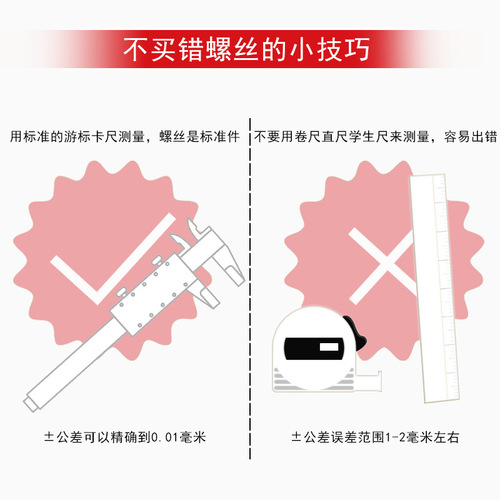 不买错螺丝的小技巧

用标准的游标卡尺测量，螺丝是标准件

±公差可以精确到0.01毫米

不要用卷尺直尺学生尺来测量，容易出错

±公差误差范围1-2毫米左右