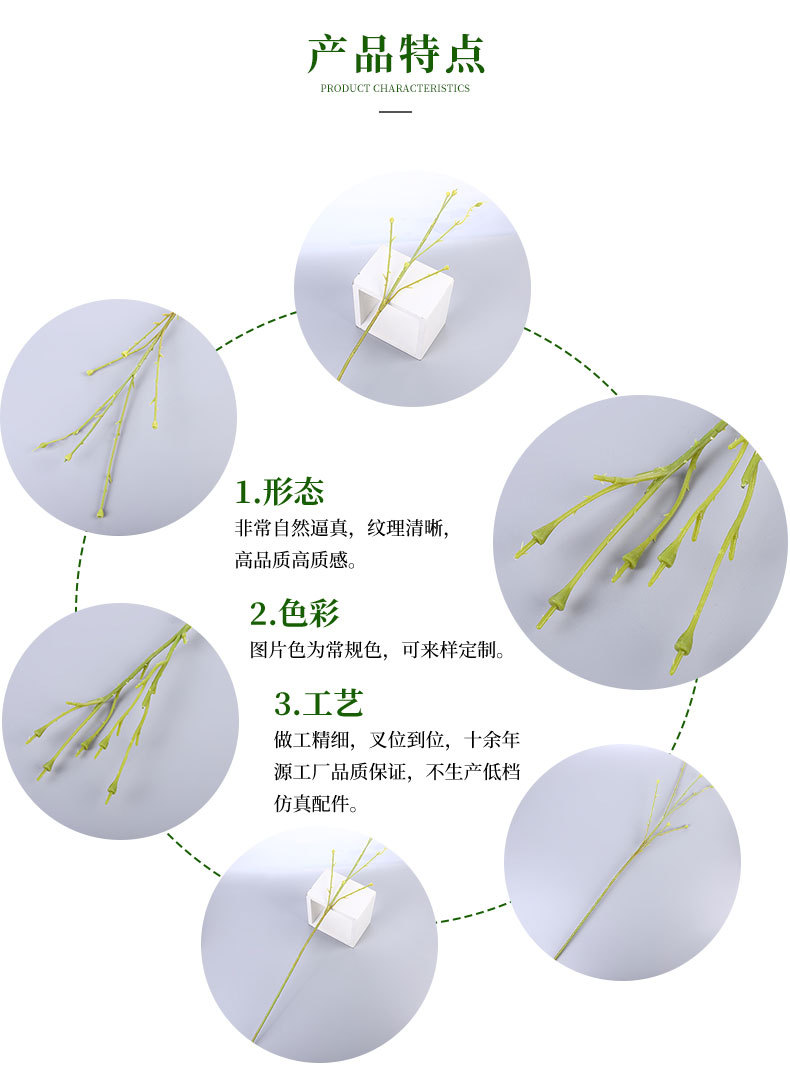 产品特点
PRODUCT CHARACTERISTICS

1.形态
非常自然逼真，纹理清晰，高品质高质感。

2.色彩
图片色为常规色，可来样定制。

3.工艺
做工精细，叉位到位，十余年源工厂品质保证，不生产低档仿真配件。