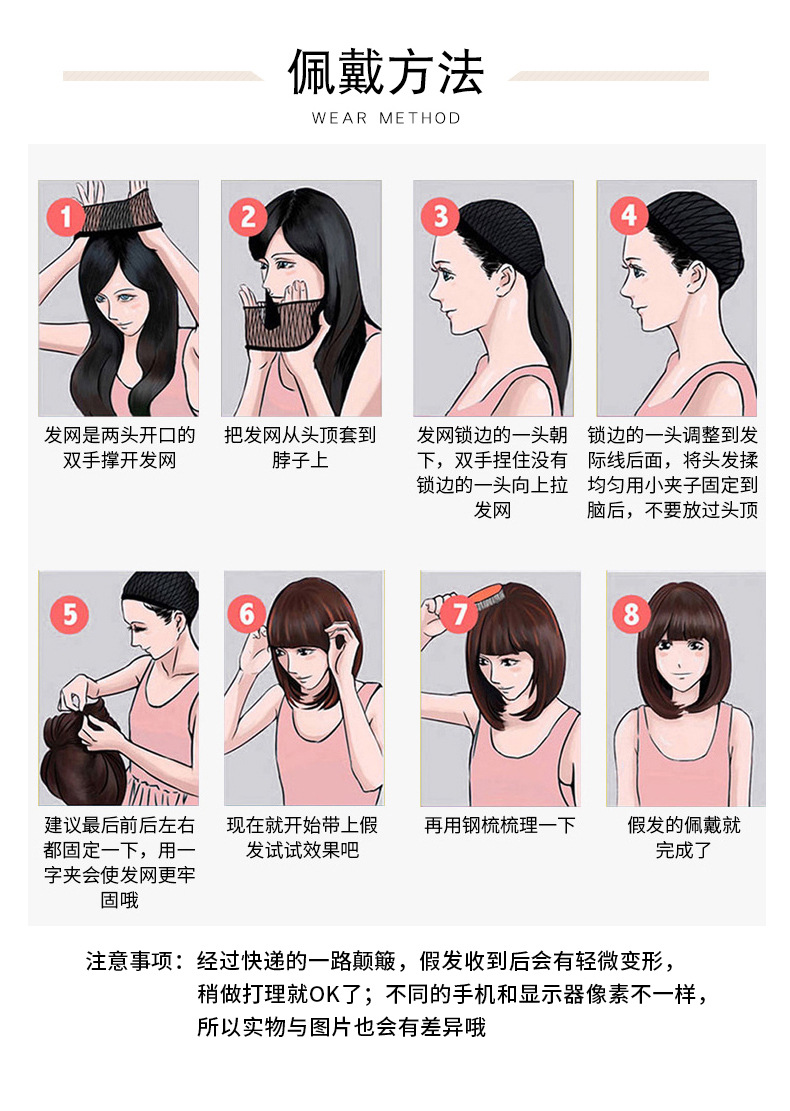 佩戴方法

WEAR METHOD

1

发网是两头开口的双手撑开发网

2

把发网从头顶套到脖子上

3

发网锁边的一头朝下，双手捏住没有锁边的一头向上拉发网

4

锁边的一头调整到发际线后面，将头发揉均匀用小夹子固定到脑后，不要放过头顶

5

建议最后前后左右都固定一下，用一字夹会使发网更牢固哦

6

现在就开始带上假发试试效果吧

7

再用钢梳梳理一下

8

假发的佩戴就完成了

注意事项：经过快递的一路颠簸，假发收到后会有轻微变形，稍做打理就OK了；不同的手机和显示器像素不一样，所以实物与图片也会有差异哦