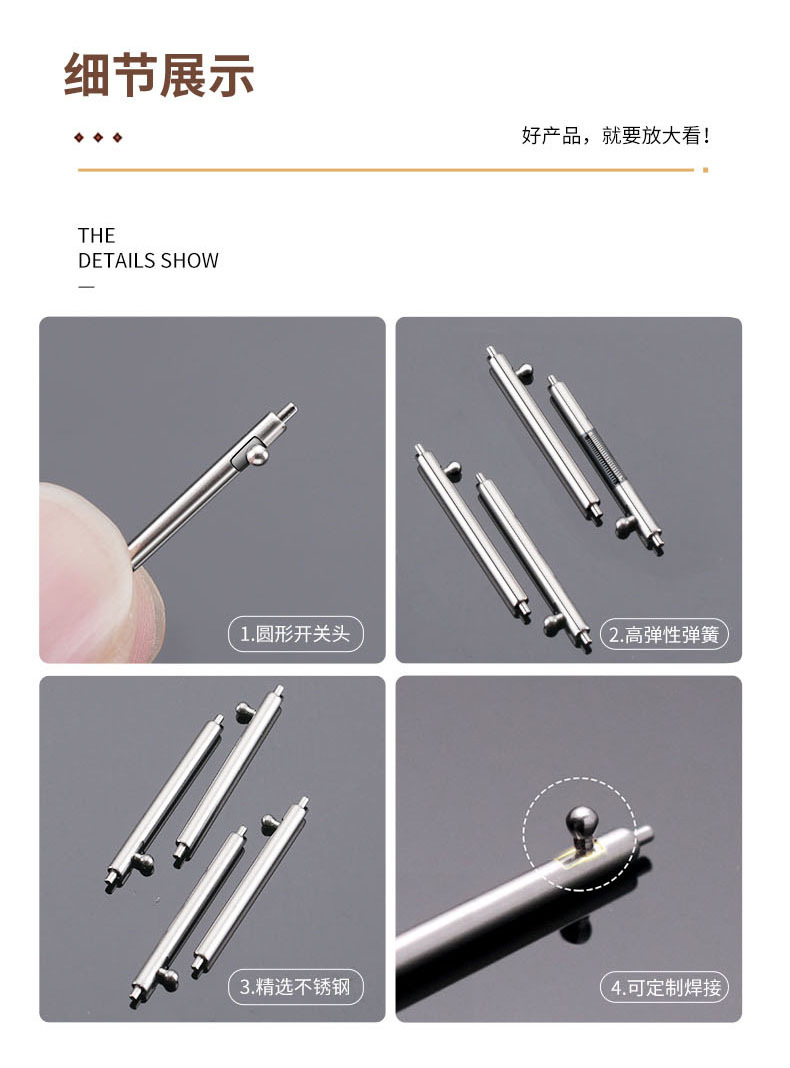 细节展示

好产品，就要放大看！

THE
DETAILS SHOW

1.圆形开关头

2.高弹性弹簧

3.精选不锈钢

4.可定制焊接