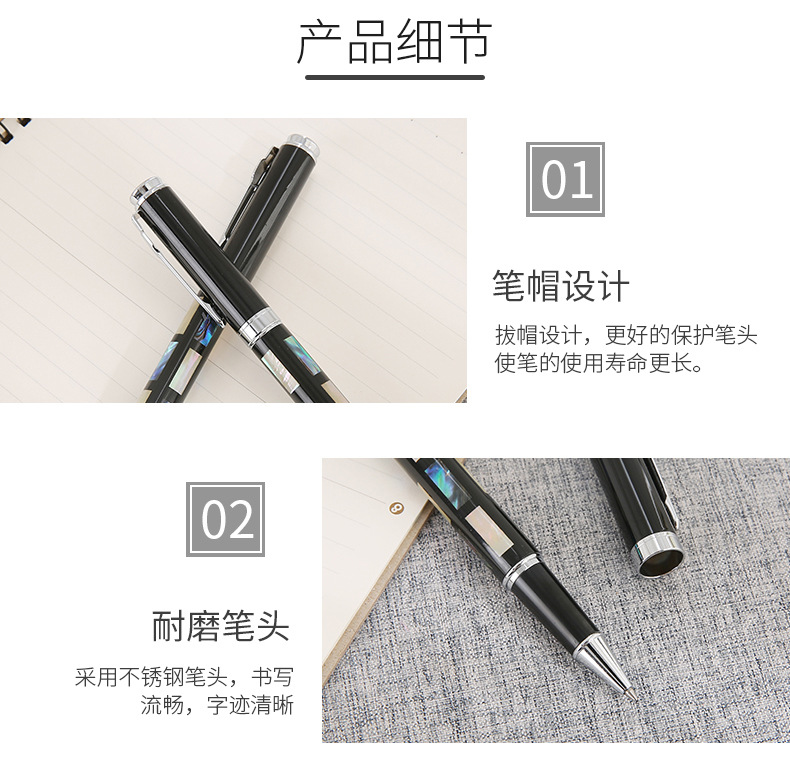 产品细节

01

笔帽设计

拔帽设计，更好的保护笔头使笔的使用寿命更长。

02

耐磨笔头

采用不锈钢笔头，书写流畅，字迹清晰