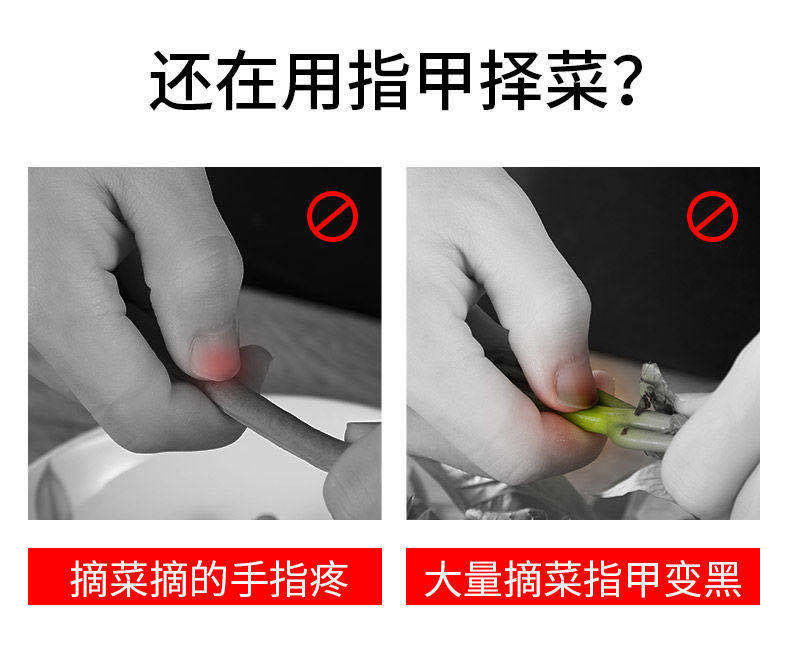 还在用指甲择菜?

摘菜摘的手指疼

大量摘菜指甲变黑